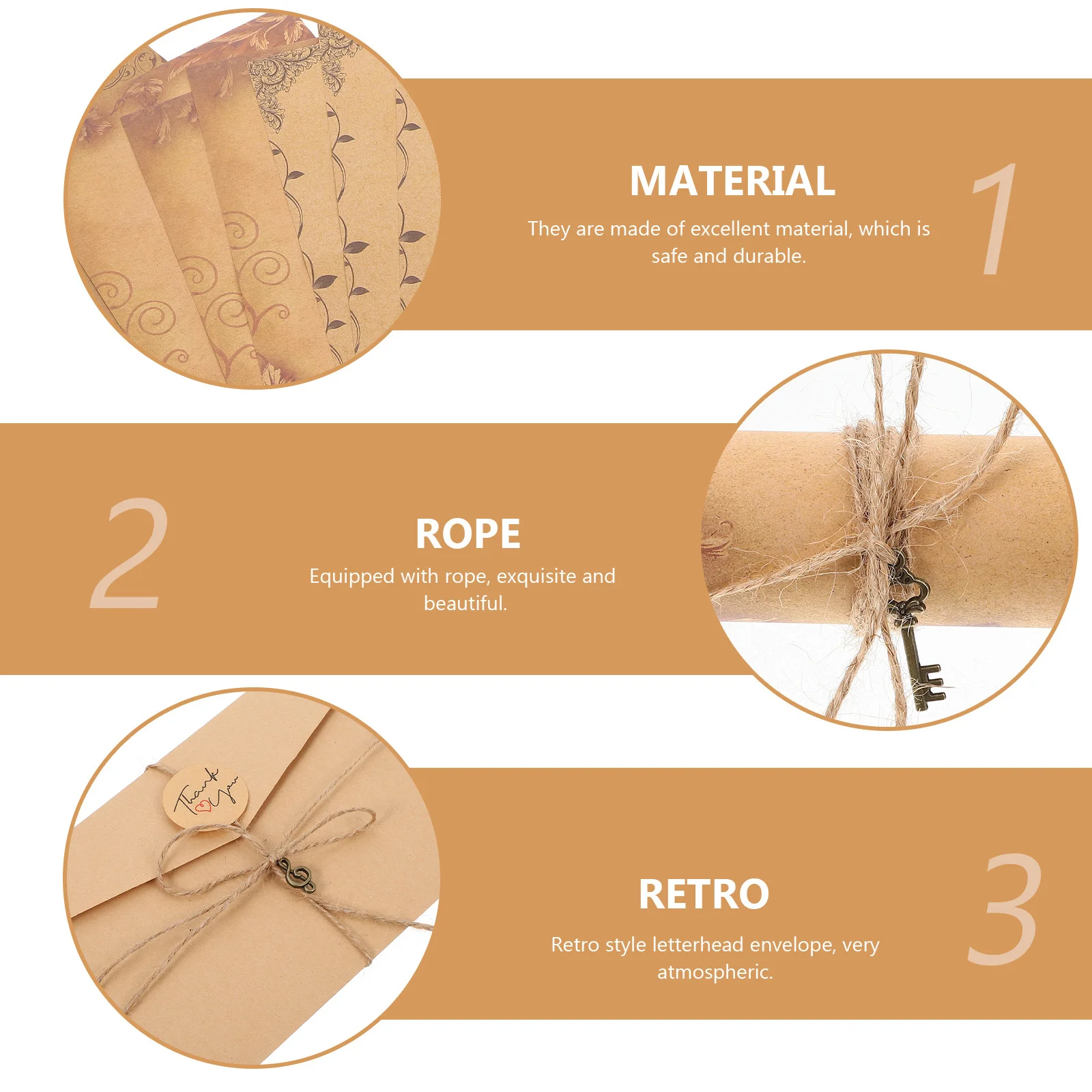 MATERIAL

They are made of excellent material, which is safe and durable.

1

2

ROPE

Equipped with rope, exquisite and beautiful.

Thank You

RETRO

Retro style letterhead envelope, very atmospheric.

3