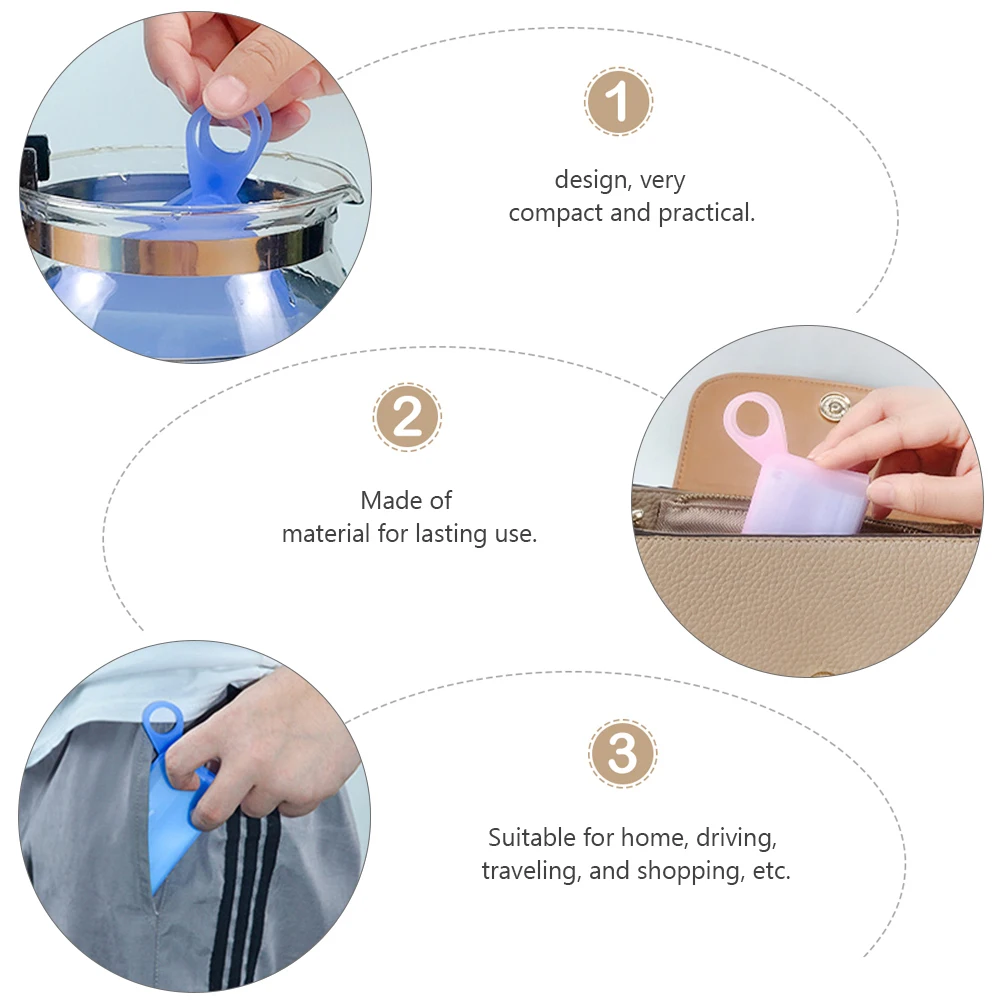 1

design, very compact and practical.

2

Made of material for lasting use.

3

Suitable for home, driving, traveling, and shopping, etc.