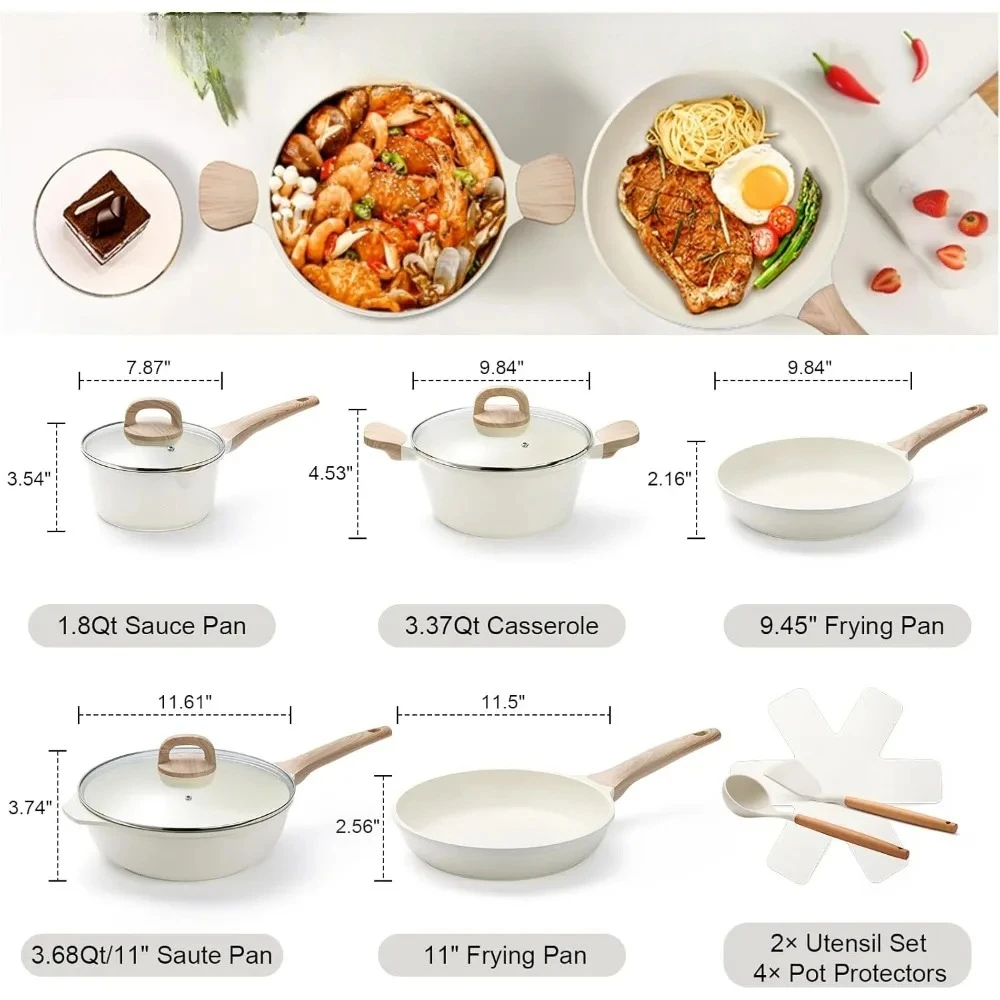 7.87"

3.54"

1.8Qt Sauce Pan

9.84"

4.53"

3.37Qt Casserole

9.84"

2.16"

9.45" Frying Pan

11.61"

3.74"

3.68Qt/11" Saute Pan

11.5"

2.56"

11" Frying Pan

2× Utensil Set
4× Pot Protectors