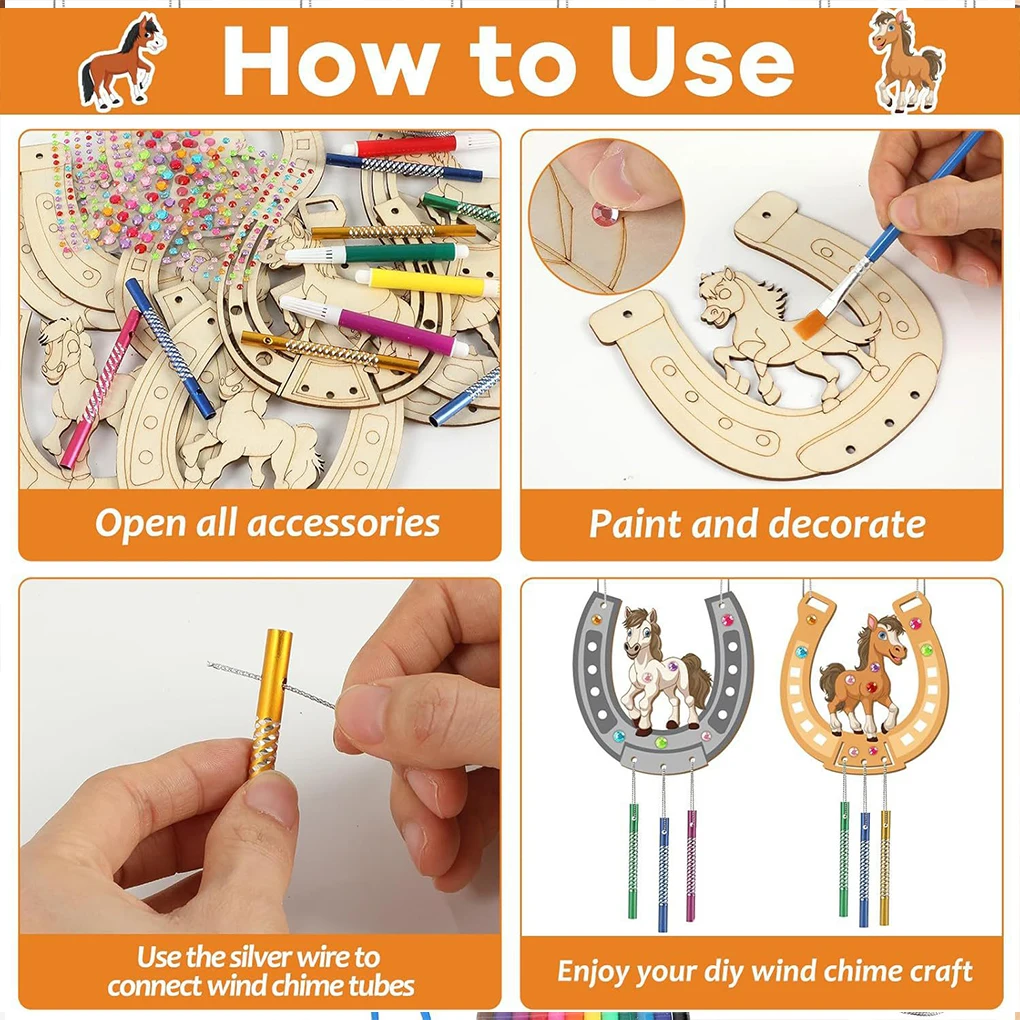 How to Use

Open all accessories

Paint and decorate

Use the silver wire to connect wind chime tubes

Enjoy your diy wind chime craft