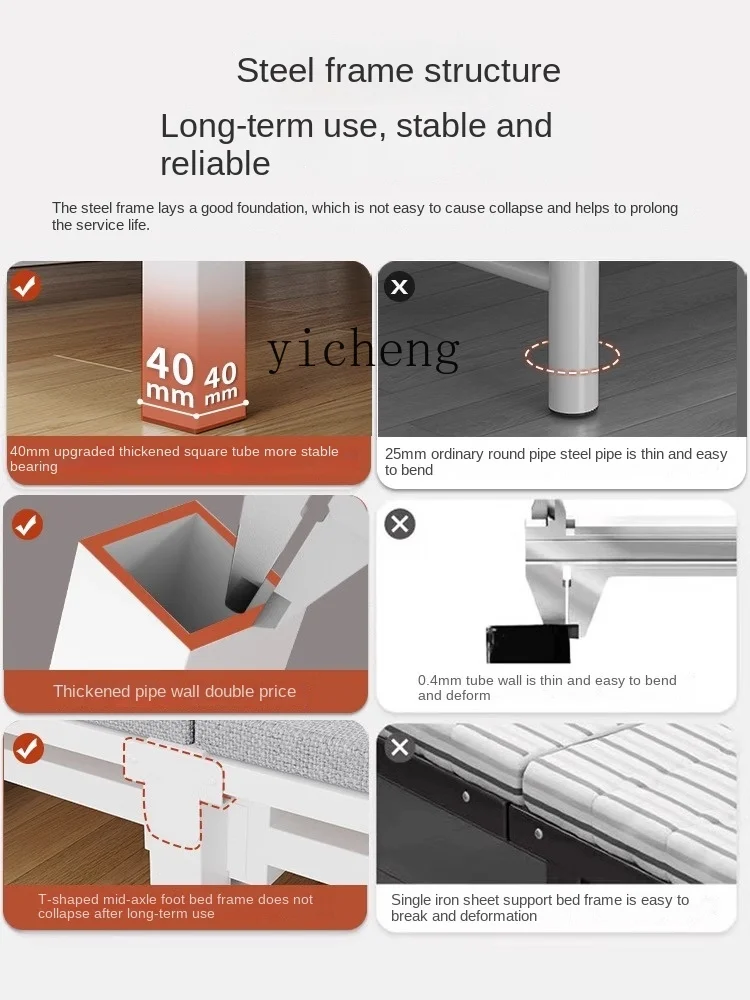 Steel frame structure

Long-term use, stable and reliable

The steel frame lays a good foundation, which is not easy to cause collapse and helps to prolong the service life.

40 mm 40 mm

yicheng

40mm upgraded thickened square tube more stable bearing

25mm ordinary round pipe steel pipe is thin and easy to bend

Thickened pipe wall double price

0.4mm tube wall is thin and easy to bend and deform

T-shaped mid-axle foot bed frame does not collapse after long-term use

Single iron sheet support bed frame is easy to break and deformation