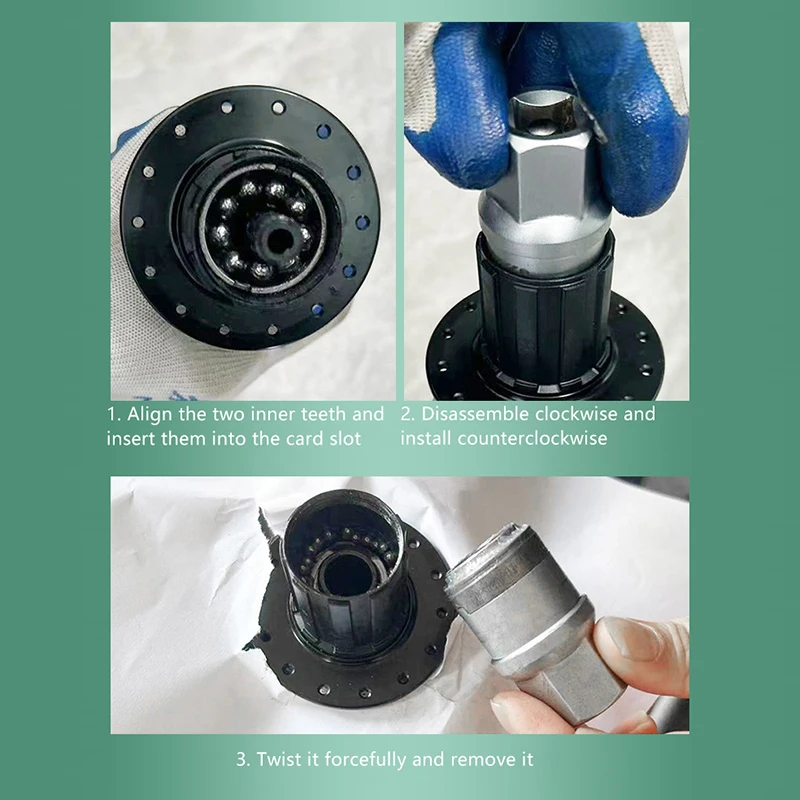 1. Align the two inner teeth and insert them into the card slot

2. Disassemble clockwise and install counterclockwise

3. Twist it forcefully and remove it