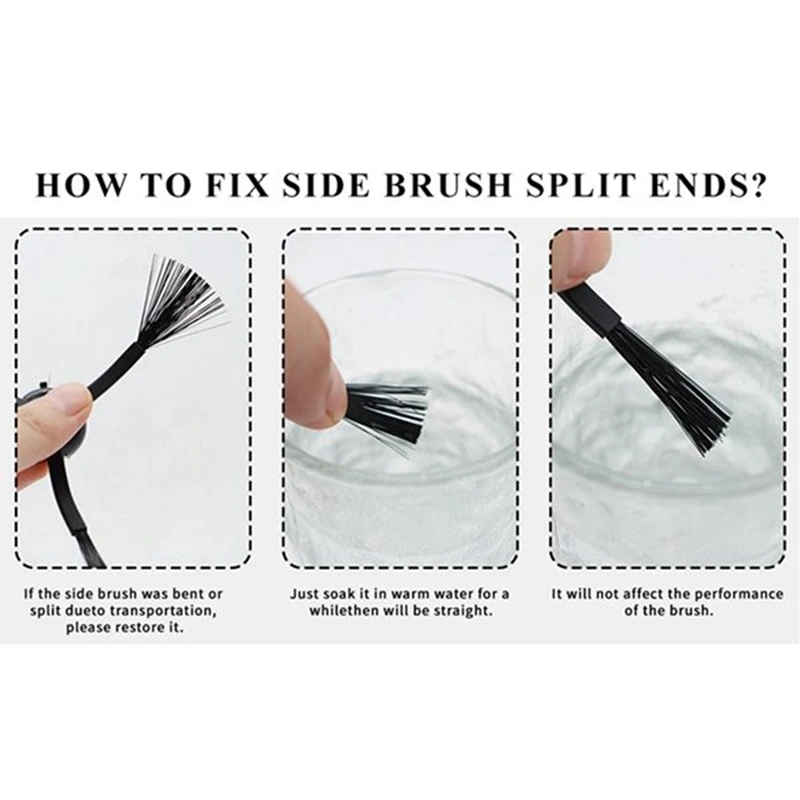 HOW TO FIX SIDE BRUSH SPLIT ENDS?

If the side brush was bent or split dueto transportation, please restore it.

Just soak it in warm water for a whilethen will be straight.

It will not affect the performance of the brush.