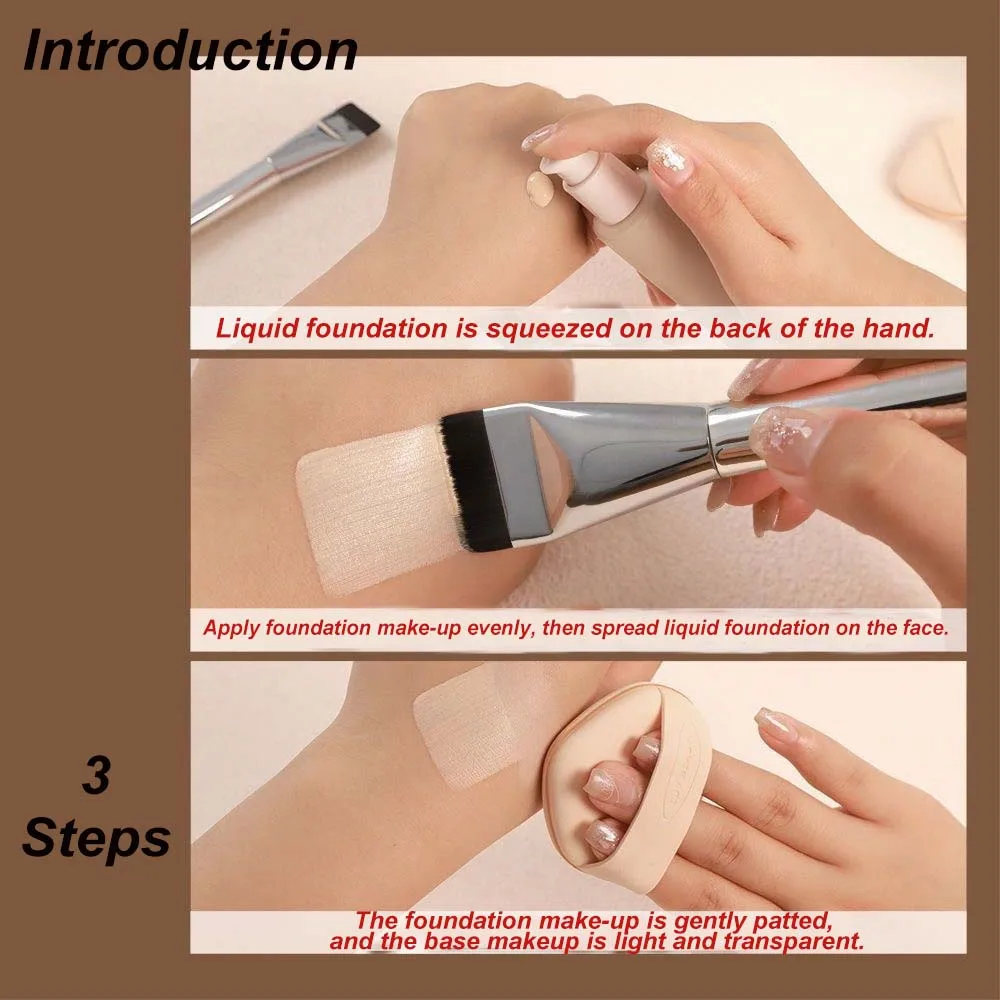 Introduction

Liquid foundation is squeezed on the back of the hand.

Apply foundation make-up evenly, then spread liquid foundation on the face.

3 Steps

The foundation make-up is gently patted, and the base makeup is light and transparent.