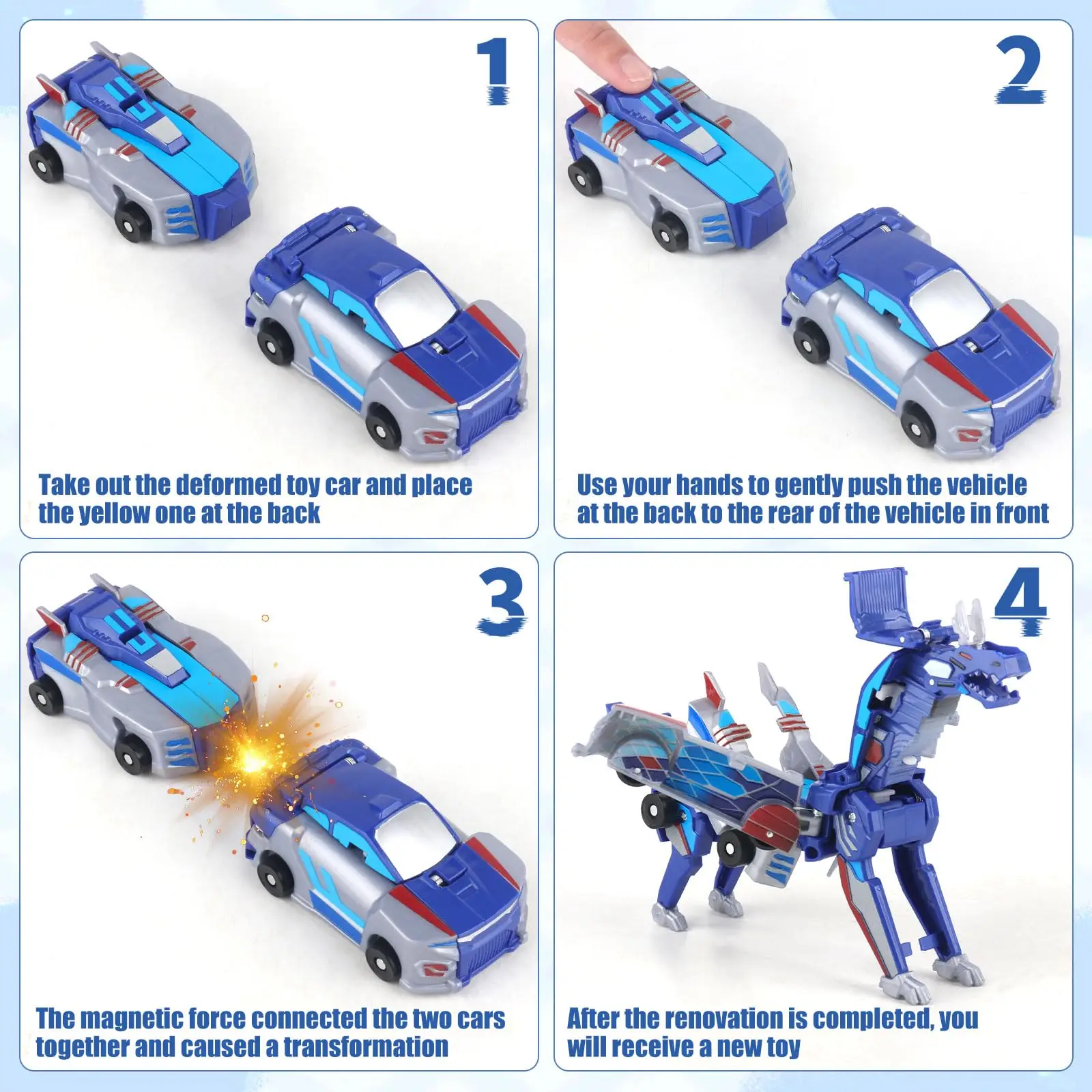 1

Take out the deformed toy car and place the yellow one at the back

2

Use your hands to gently push the vehicle at the back to the rear of the vehicle in front

3

The magnetic force connected the two cars together and caused a transformation

4

After the renovation is completed, you will receive a new toy