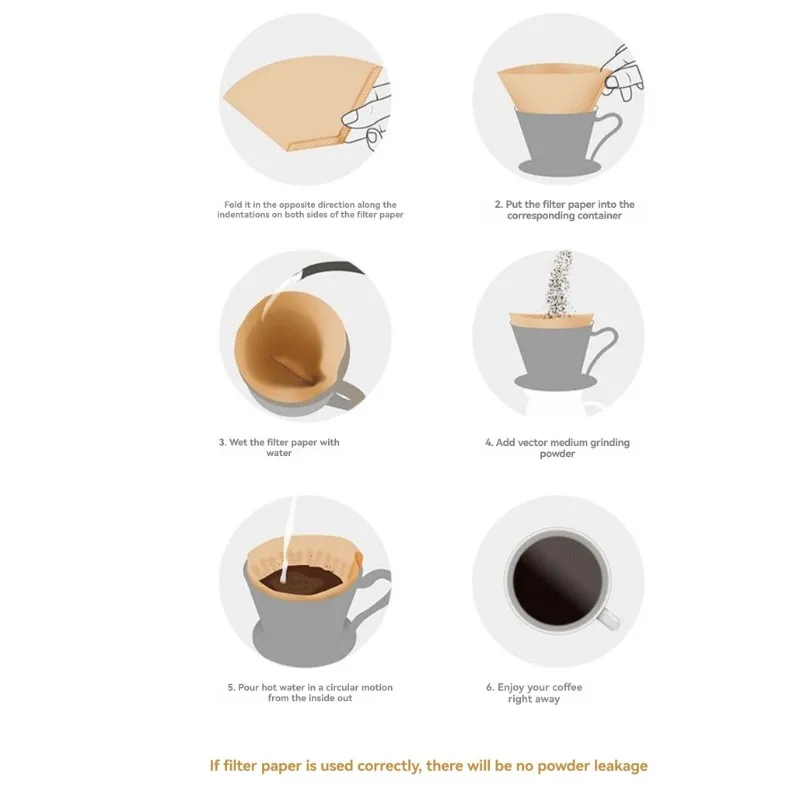 Fold it in the opposite direction along the indentations on both sides of the filter paper

2. Put the filter paper into the corresponding container

3. Wet the filter paper with water

4. Add vector medium grinding powder

5. Pour hot water in a circular motion from the inside out

6. Enjoy your coffee right away

If filter paper is used correctly, there will be no powder leakage