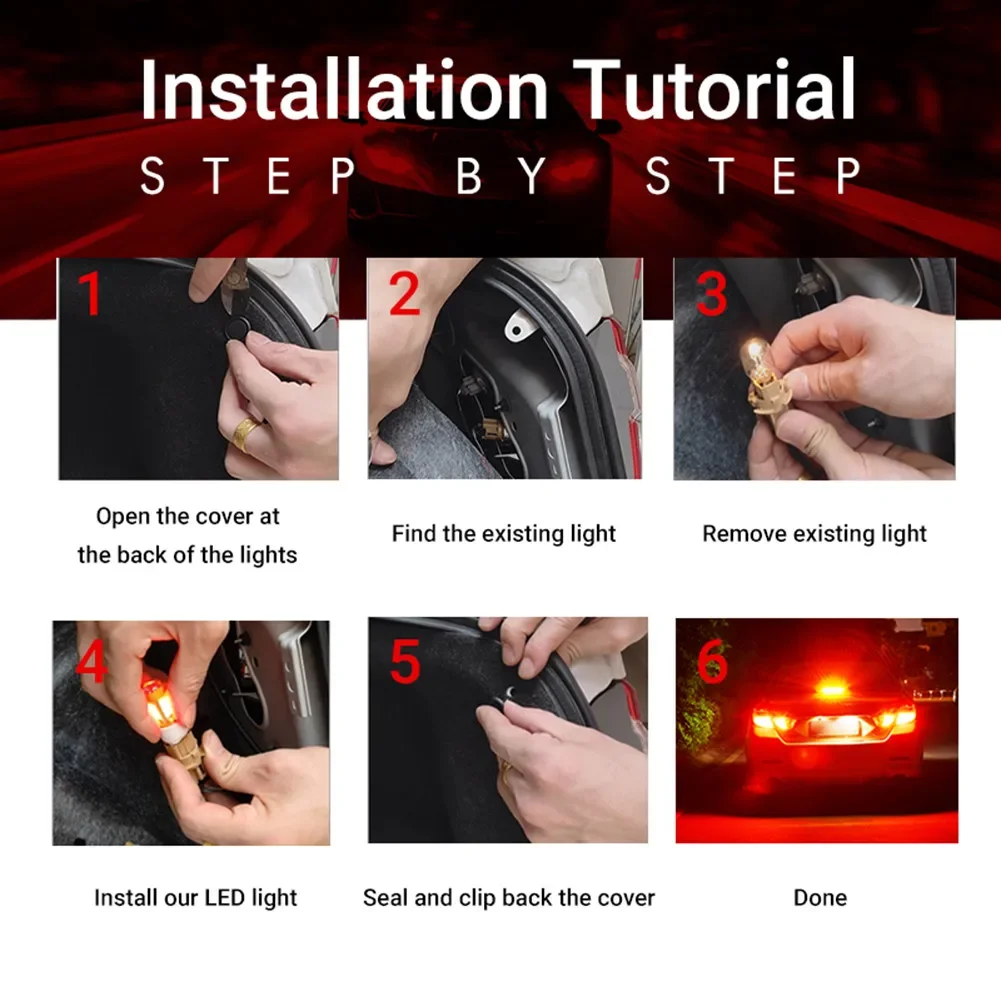 Installation Tutorial
STEP BY STEP

1

Open the cover at the back of the lights

2

Find the existing light

3

Remove existing light

4

Install our LED light

5

Seal and clip back the cover

6

Done