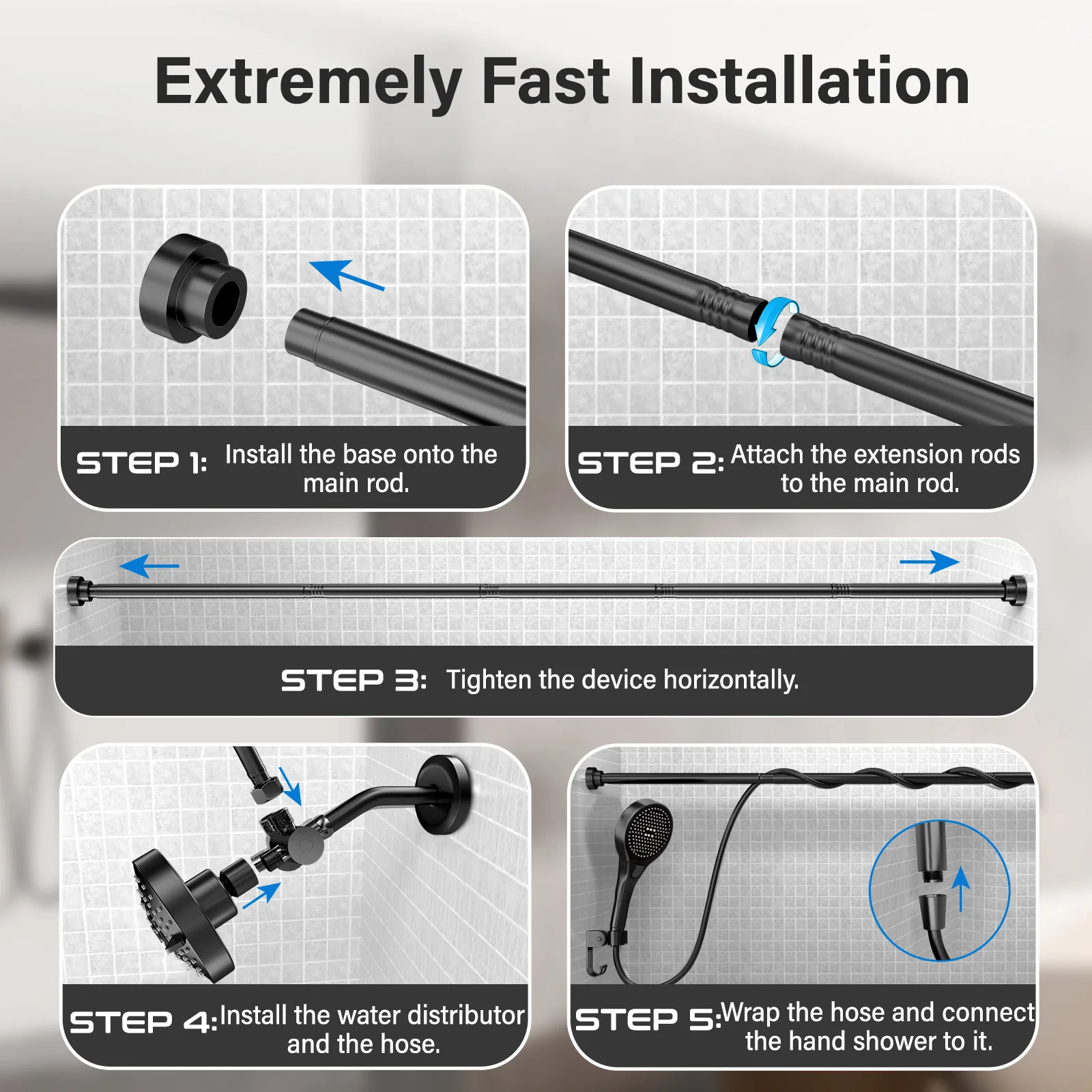 Extremely Fast Installation

STEP 1: Install the base onto the main rod.

STEP 2: Attach the extension rods to the main rod.

STEP 3: Tighten the device horizontally.

STEP 4: Install the water distributor and the hose.

STEP 5: Wrap the hose and connect the hand shower to it.