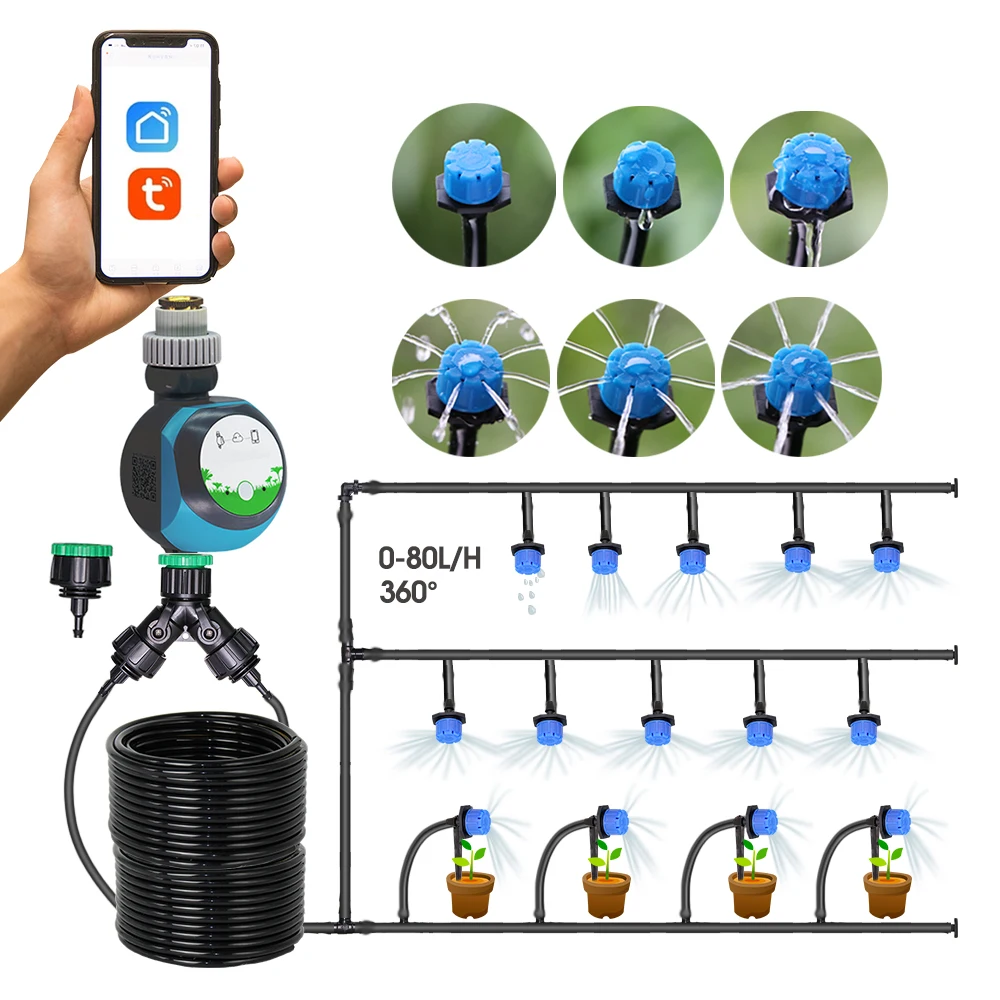 0-80L/H
360°