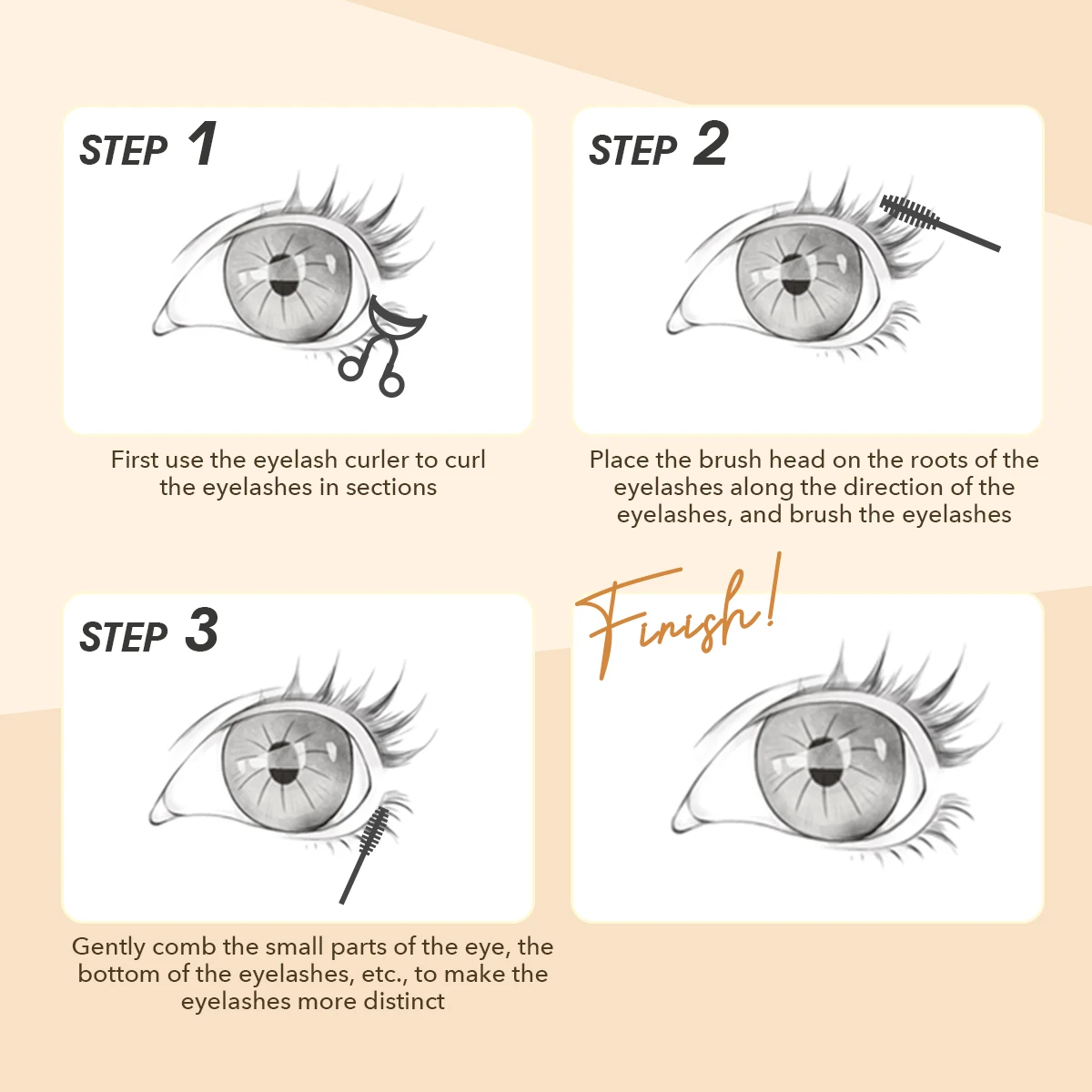 STEP 1

First use the eyelash curler to curl the eyelashes in sections

STEP 2

Place the brush head on the roots of the eyelashes along the direction of the eyelashes, and brush the eyelashes

STEP 3

Gently comb the small parts of the eye, the bottom of the eyelashes, etc., to make the eyelashes more distinct

Finish!