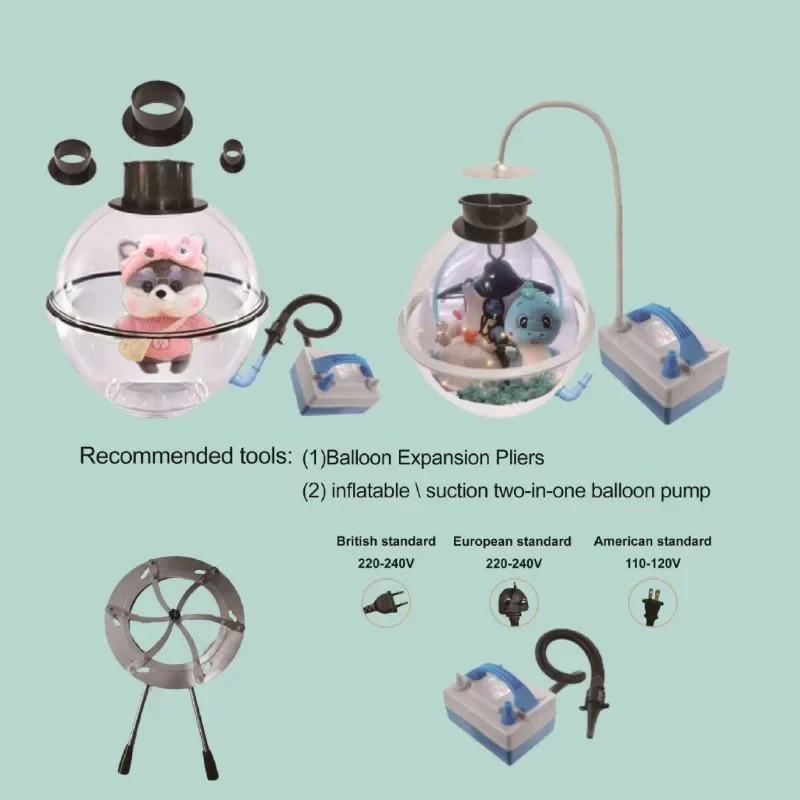 Recommended tools: (1)Balloon Expansion Pliers

(2) inflatable \ suction two-in-one balloon pump

British standard
220-240V

European standard
220-240V

American standard
110-120V