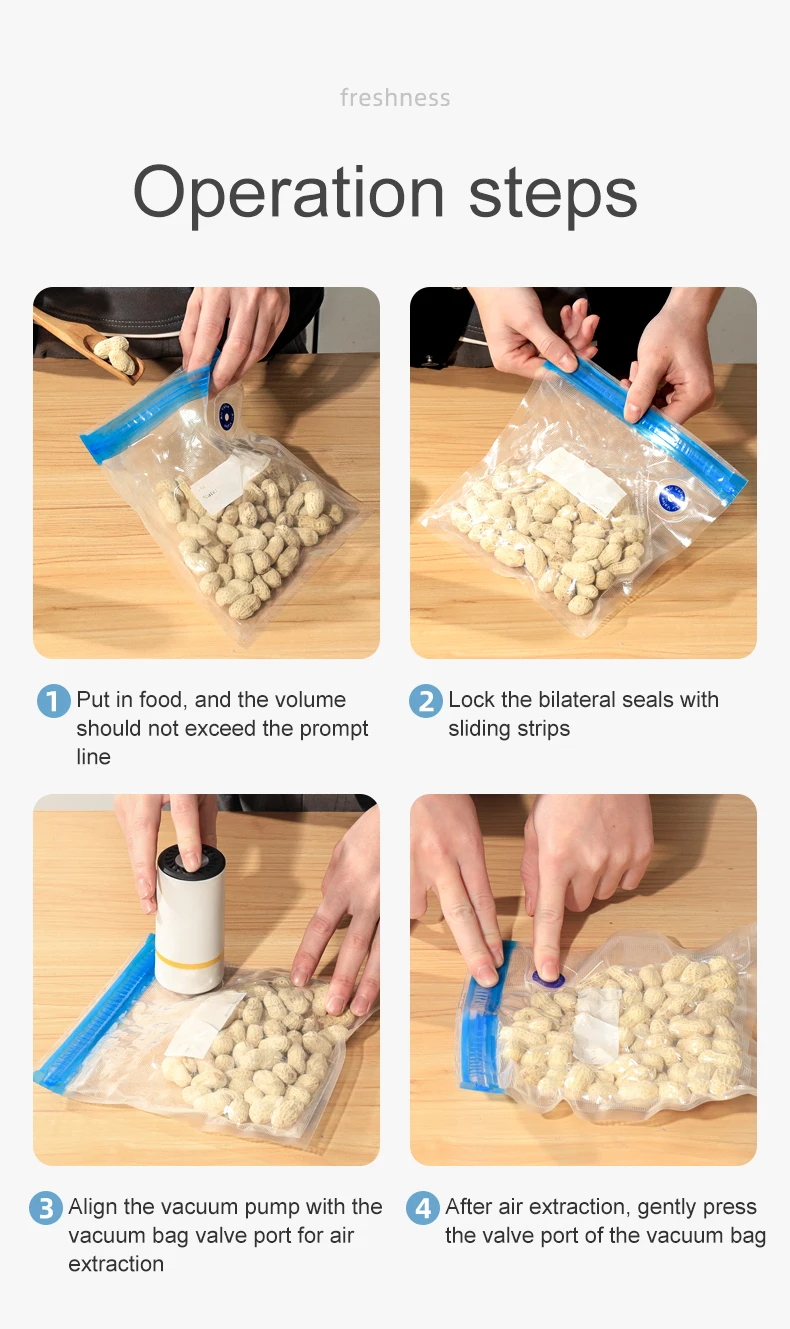 freshness

Operation steps

1 Put in food, and the volume should not exceed the prompt line

2 Lock the bilateral seals with sliding strips

3 Align the vacuum pump with the vacuum bag valve port for air extraction

4 After air extraction, gently press the valve port of the vacuum bag