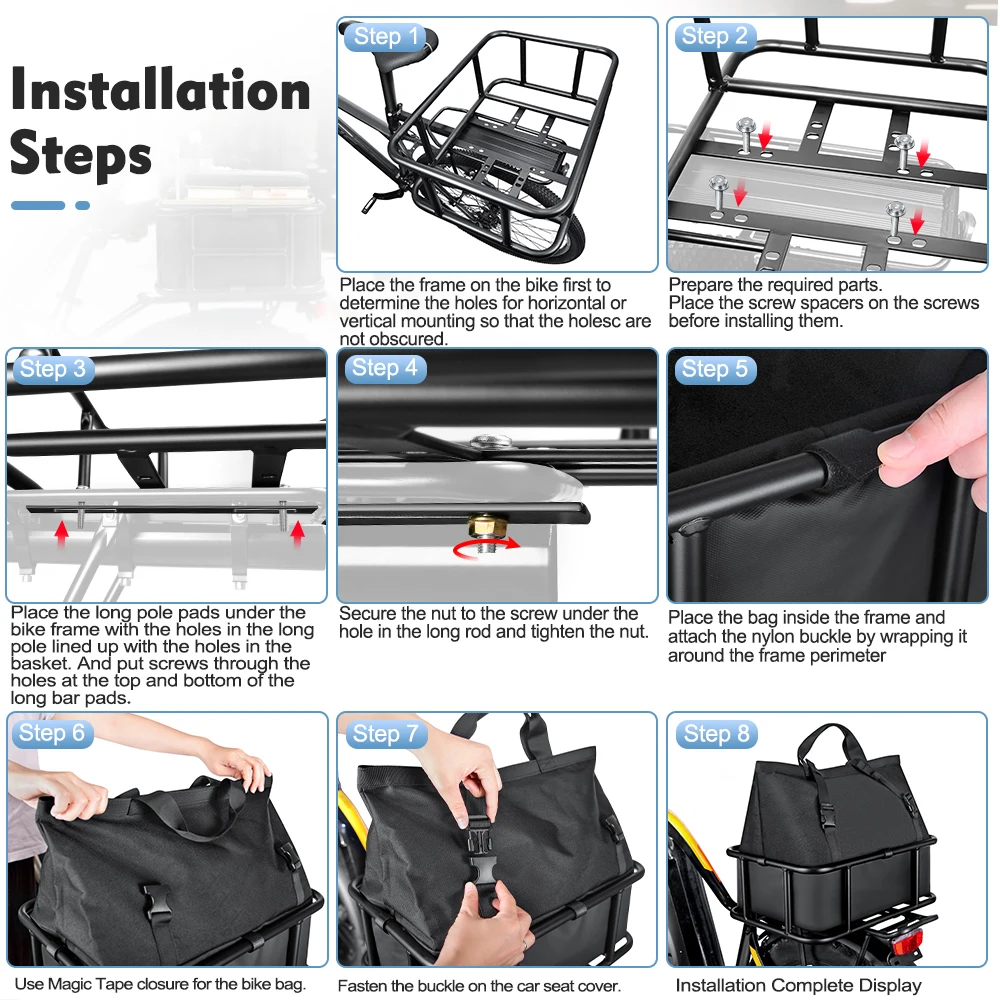 Installation Steps

Step 1

Place the frame on the bike first to determine the holes for horizontal or vertical mounting so that the holesc are not obscured.

Step 2

Prepare the required parts.
Place the screw spacers on the screws before installing them.

Step 3

Place the long pole pads under the bike frame with the holes in the long pole lined up with the holes in the basket. And put screws through the holes at the top and bottom of the long bar pads.

Step 4

Secure the nut to the screw under the hole in the long rod and tighten the nut.

Step 5

Place the bag inside the frame and attach the nylon buckle by wrapping it around the frame perimeter

Step 6

Use Magic Tape closure for the bike bag.

Step 7

Fasten the buckle on the car seat cover.

Step 8

Installation Complete Display