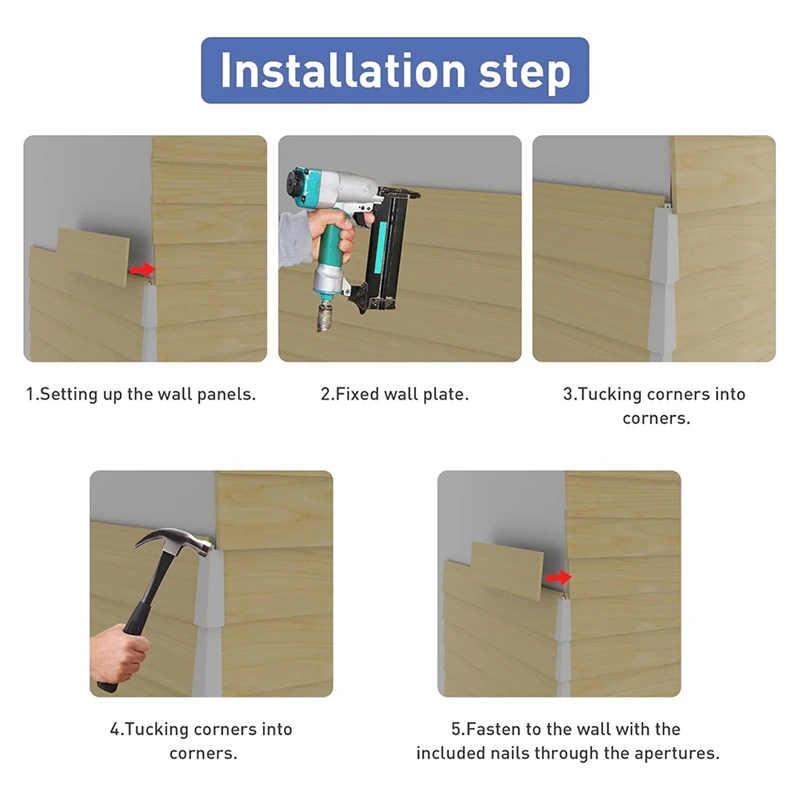 Installation step

1.Setting up the wall panels.

2.Fixed wall plate.

3.Tucking corners into corners.

4.Tucking corners into corners.

5.Fasten to the wall with the included nails through the apertures.