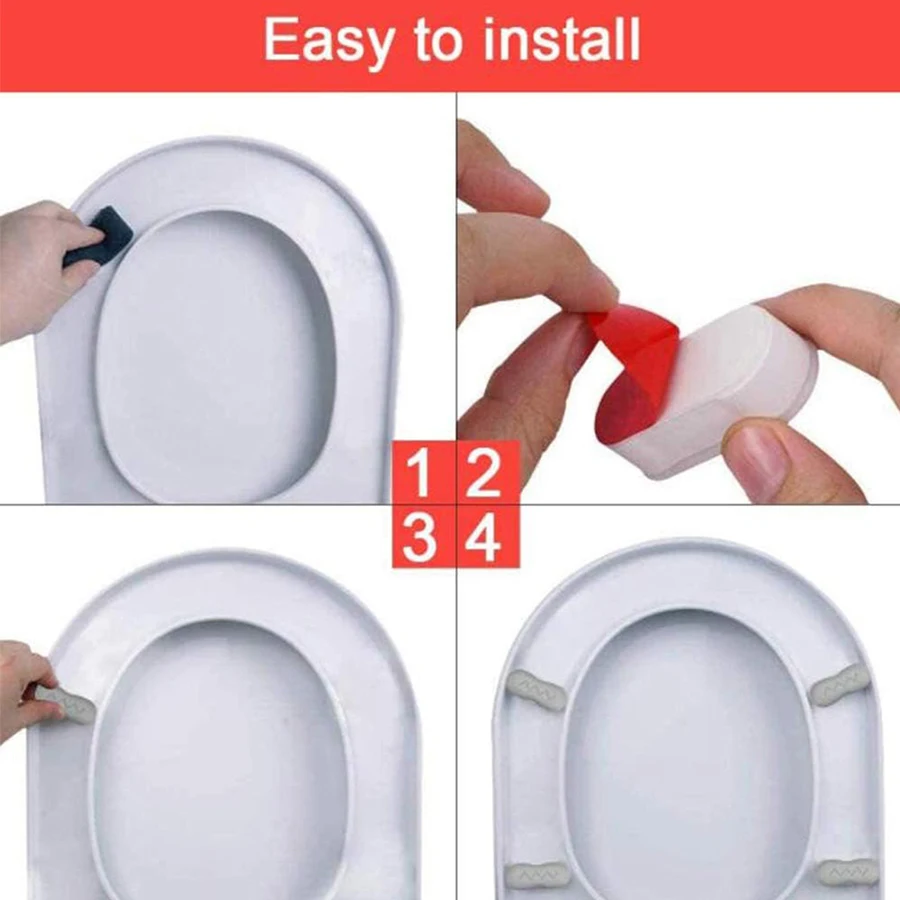 Easy to install

1 2
3 4