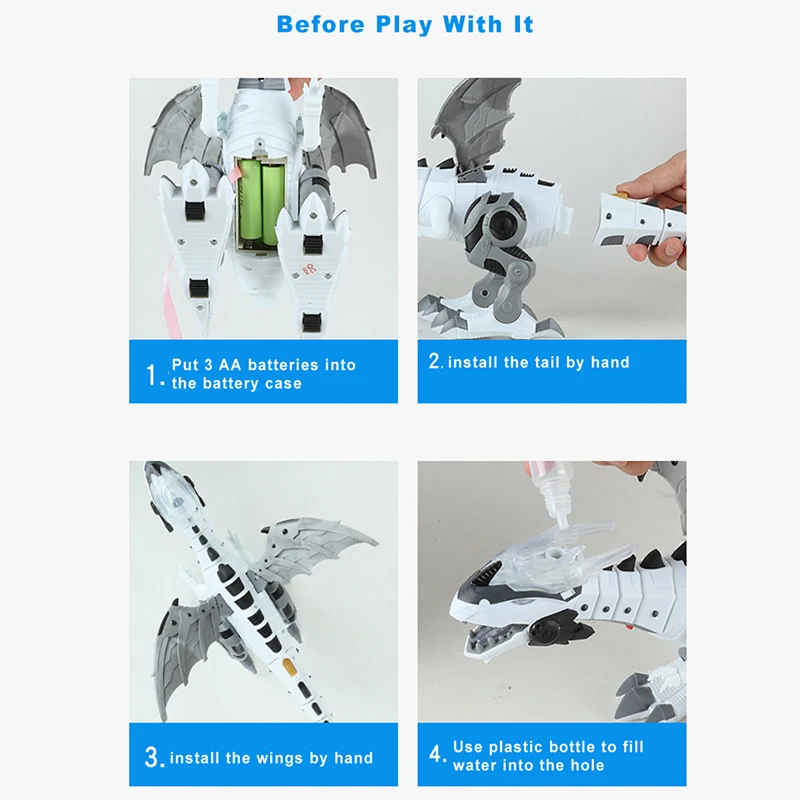 Before Play With It

1. Put 3 AA batteries into the battery case

2. install the tail by hand

3. install the wings by hand

4. Use plastic bottle to fill water into the hole