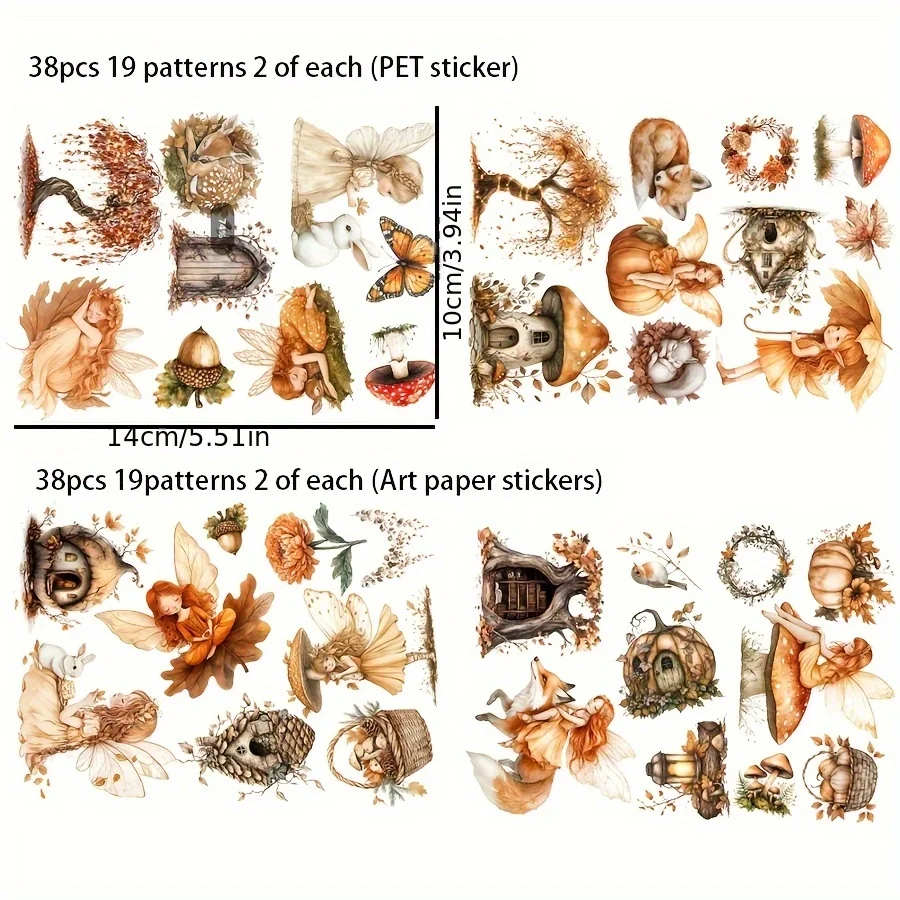 38pcs 19 patterns 2 of each (PET sticker)

10cm/3.94in

14cm/5.51in

38pcs 19patterns 2 of each (Art paper stickers)