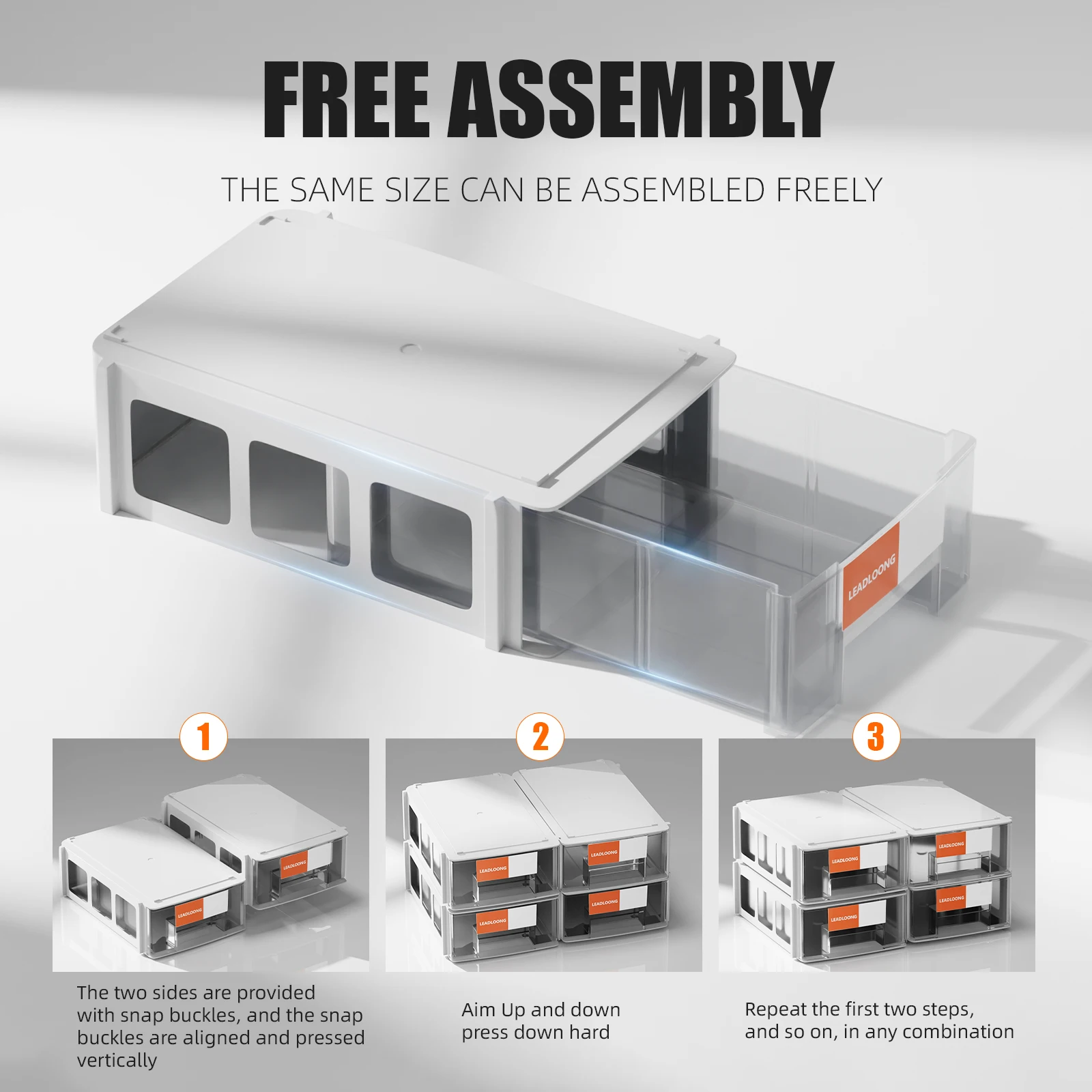 FREE ASSEMBLY

THE SAME SIZE CAN BE ASSEMBLED FREELY

LEADLOONG

1

LEADLOONG

LEADLOONG

The two sides are provided with snap buckles, and the snap buckles are aligned and pressed vertically

2

LEADLOONG

LEADLOONG

LEADLOONG

LEADLOONG

Aim Up and down press down hard

3

LEADLOONG

LEADLOONG

LEADLOONG

LEADLOONG

Repeat the first two steps, and so on, in any combination