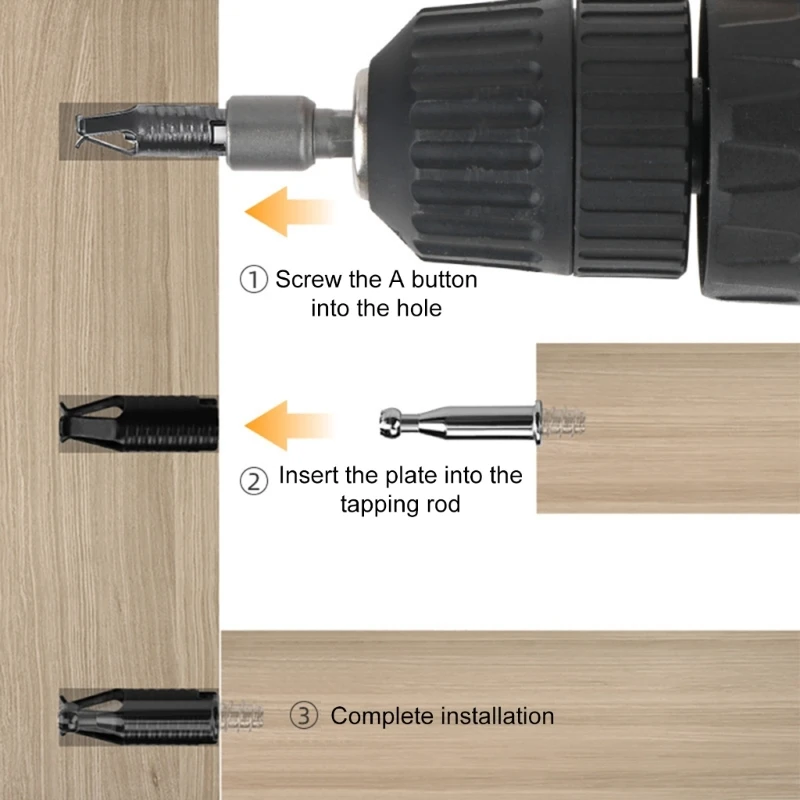 ① Screw the A button into the hole

② Insert the plate into the tapping rod

③ Complete installation