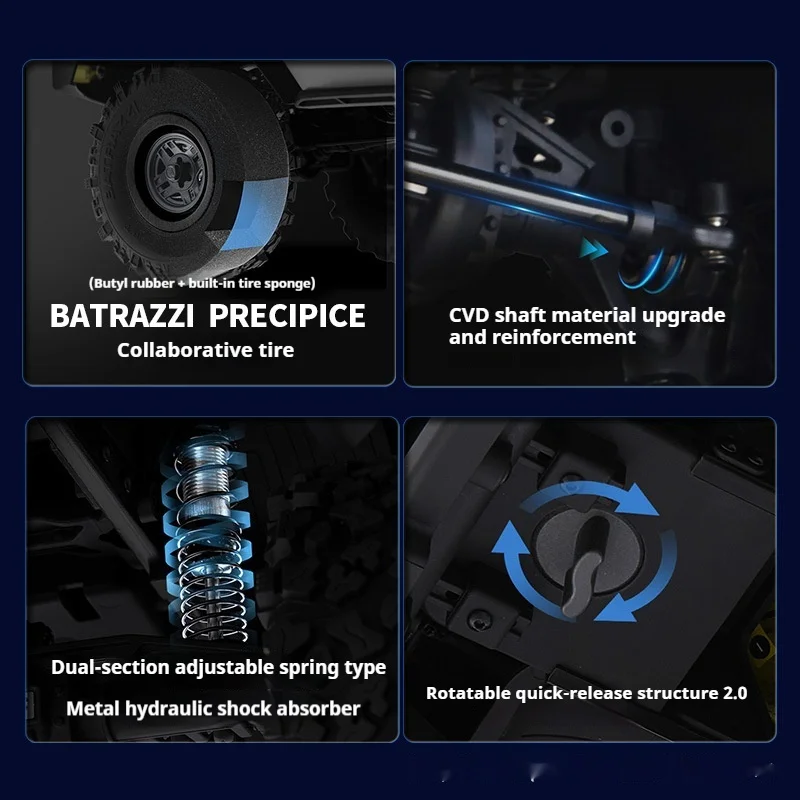 (Butyl rubber + built-in tire sponge)
BATRAZZI PRECIPICE
Collaborative tire

CVD shaft material upgrade and reinforcement

Dual-section adjustable spring type
Metal hydraulic shock absorber

Rotatable quick-release structure 2.0