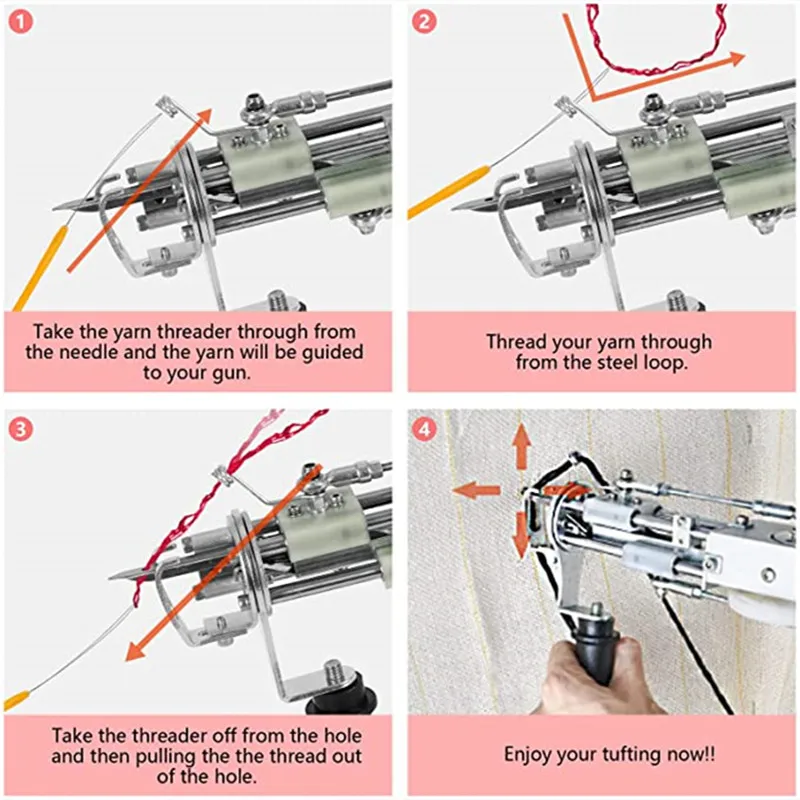 1

Take the yarn threader through from the needle and the yarn will be guided to your gun.

2

Thread your yarn through from the steel loop.

3

Take the threader off from the hole and then pulling the the thread out of the hole.

4

Enjoy your tufting now!!