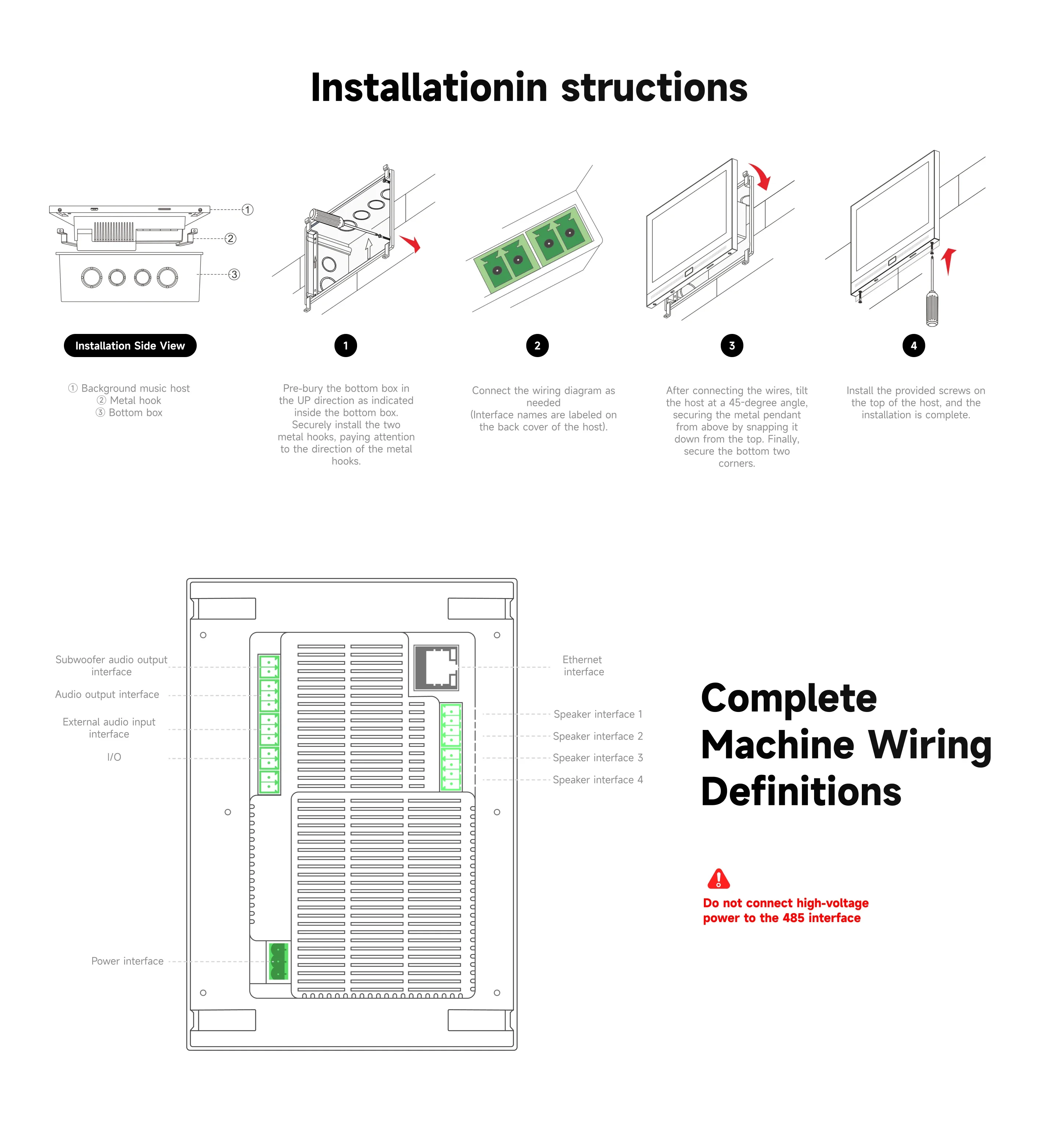 Installationin structions

①
②
③

Installation Side View

① Background music host
② Metal hook
③ Bottom box

1

Pre-bury the bottom box in the UP direction as indicated inside the bottom box. Securely install the two metal hooks, paying attention to the direction of the metal hooks.

2

Connect the wiring diagram as needed
(Interface names are labeled on the back cover of the host).

3

After connecting the wires, tilt the host at a 45-degree angle, securing the metal pendant from above by snapping it down from the top. Finally, secure the bottom two corners.

4

Install the provided screws on the top of the host, and the installation is complete.

Subwoofer audio output interface

Audio output interface

External audio input interface

I/O

Power interface

Ethernet interface

Speaker interface 1

Speaker interface 2

Speaker interface 3

Speaker interface 4

Complete Machine Wiring Definitions

Do not connect high-voltage power to the 485 interface