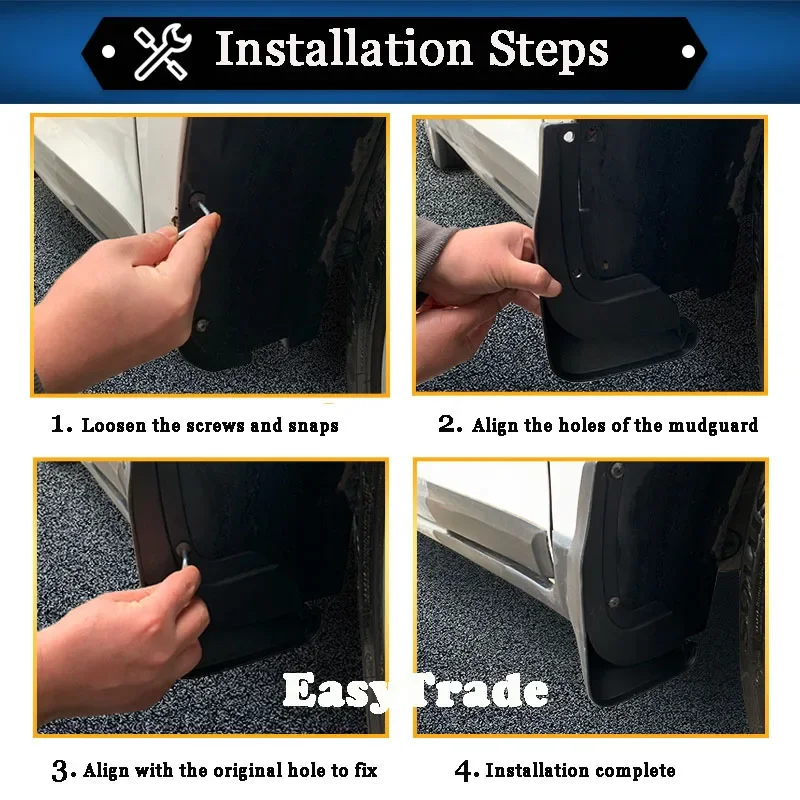 Installation Steps

1. Loosen the screws and snaps

2. Align the holes of the mudguard

Easy Trade

3. Align with the original hole to fix

4. Installation complete