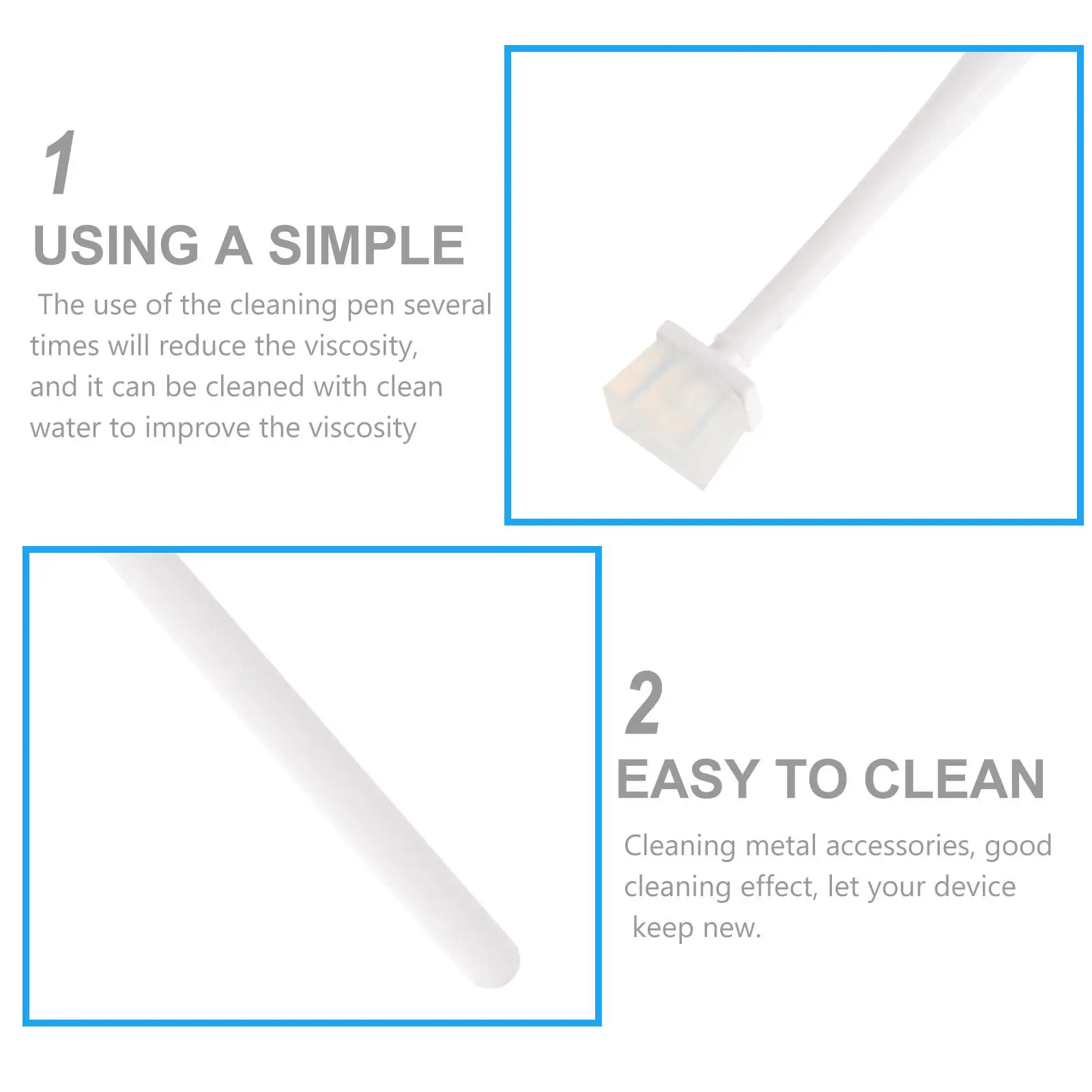 1

USING A SIMPLE

The use of the cleaning pen several times will reduce the viscosity, and it can be cleaned with clean water to improve the viscosity

2

EASY TO CLEAN

Cleaning metal accessories, good cleaning effect, let your device keep new.