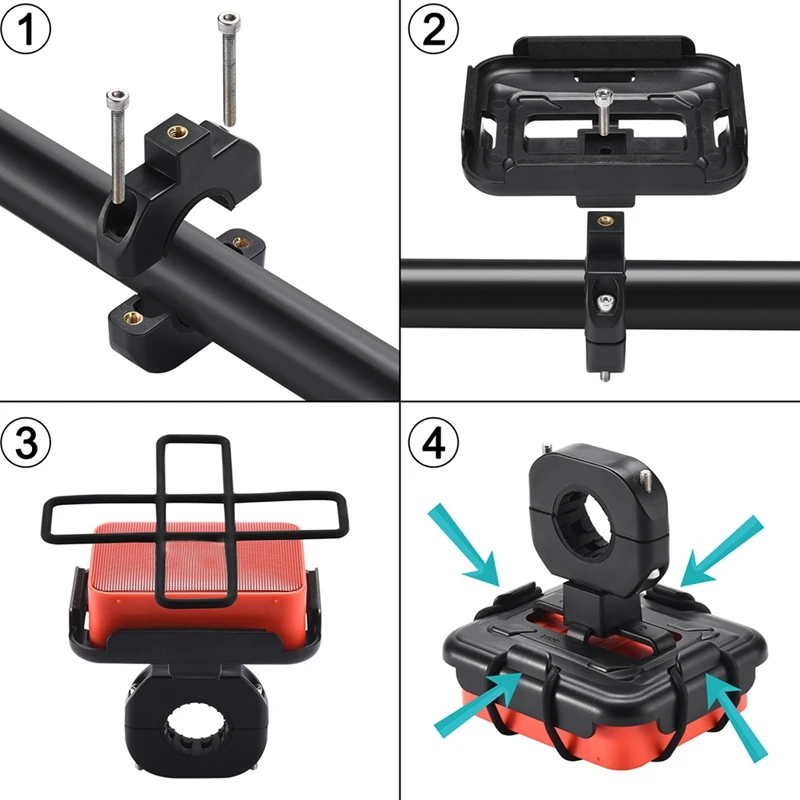 ①
②
③
④