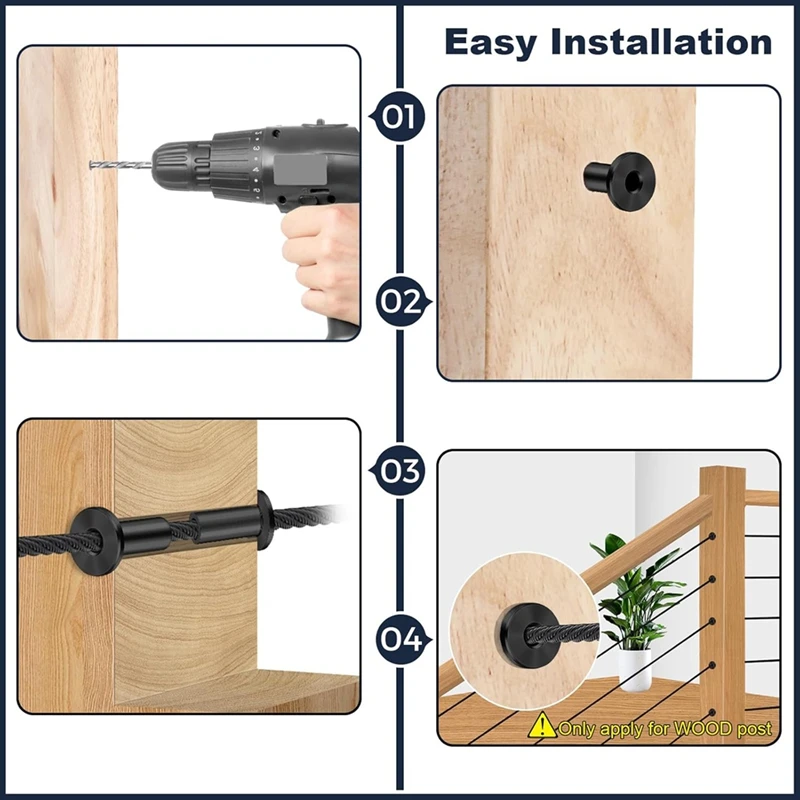 Easy Installation

01

02

03

04

Only apply for WOOD post