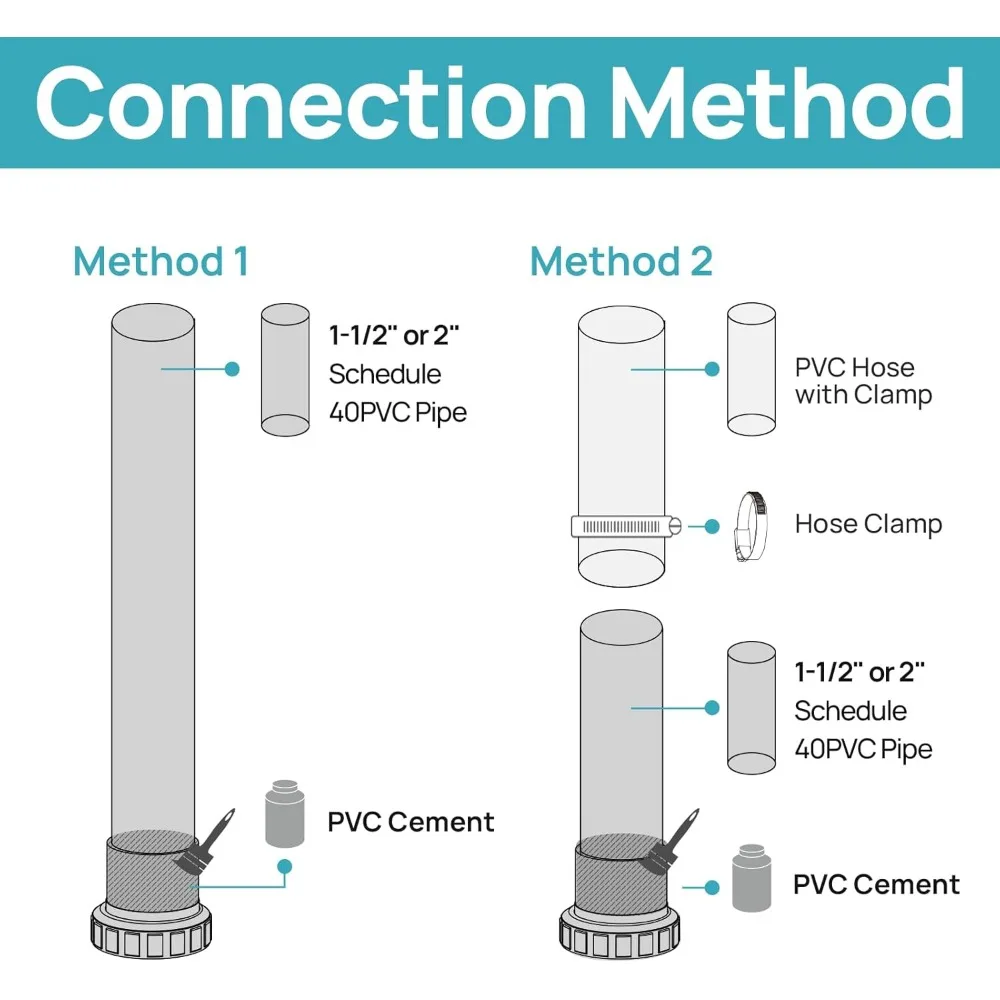 Connection Method

Method 1

1-1/2" or 2"
Schedule
40PVC Pipe

PVC Cement

Method 2

PVC Hose
with Clamp

Hose Clamp

1-1/2" or 2"
Schedule
40PVC Pipe

PVC Cement