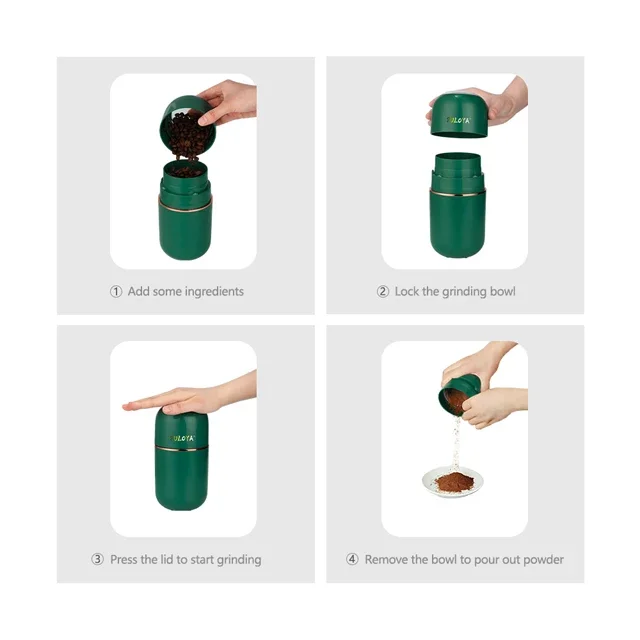 ① Add some ingredients

SULOYA

② Lock the grinding bowl

SULOYA

③ Press the lid to start grinding

④ Remove the bowl to pour out powder