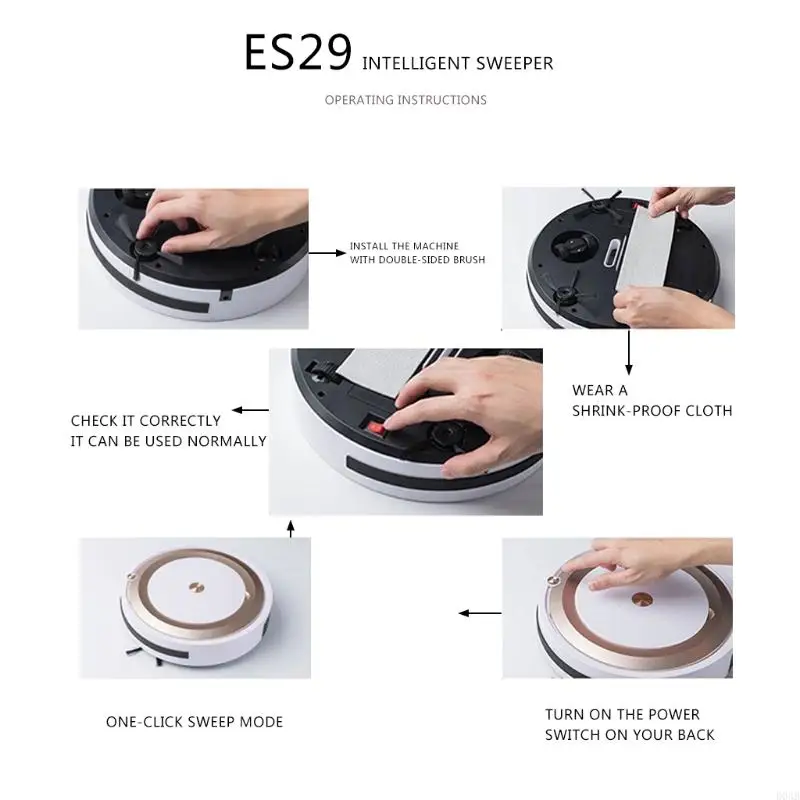 ES29 INTELLIGENT SWEEPER

OPERATING INSTRUCTIONS

INSTALL THE MACHINE WITH DOUBLE-SIDED BRUSH

WEAR A SHRINK-PROOF CLOTH

CHECK IT CORRECTLY IT CAN BE USED NORMALLY

ONE-CLICK SWEEP MODE

TURN ON THE POWER SWITCH ON YOUR BACK