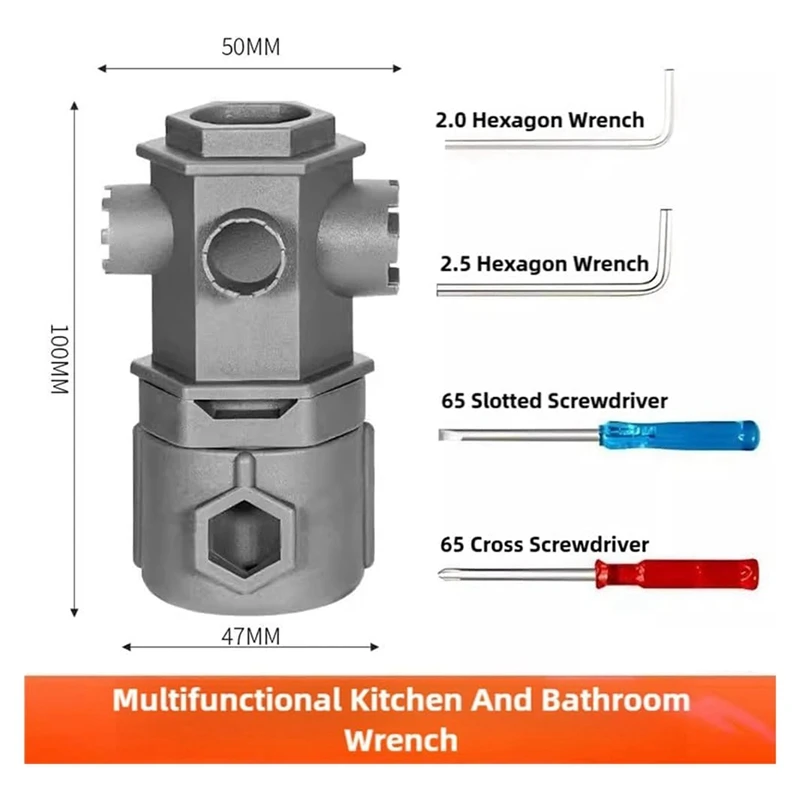 50MM

100MM

47MM

2.0 Hexagon Wrench

2.5 Hexagon Wrench

65 Slotted Screwdriver

65 Cross Screwdriver

Multifunctional Kitchen And Bathroom Wrench