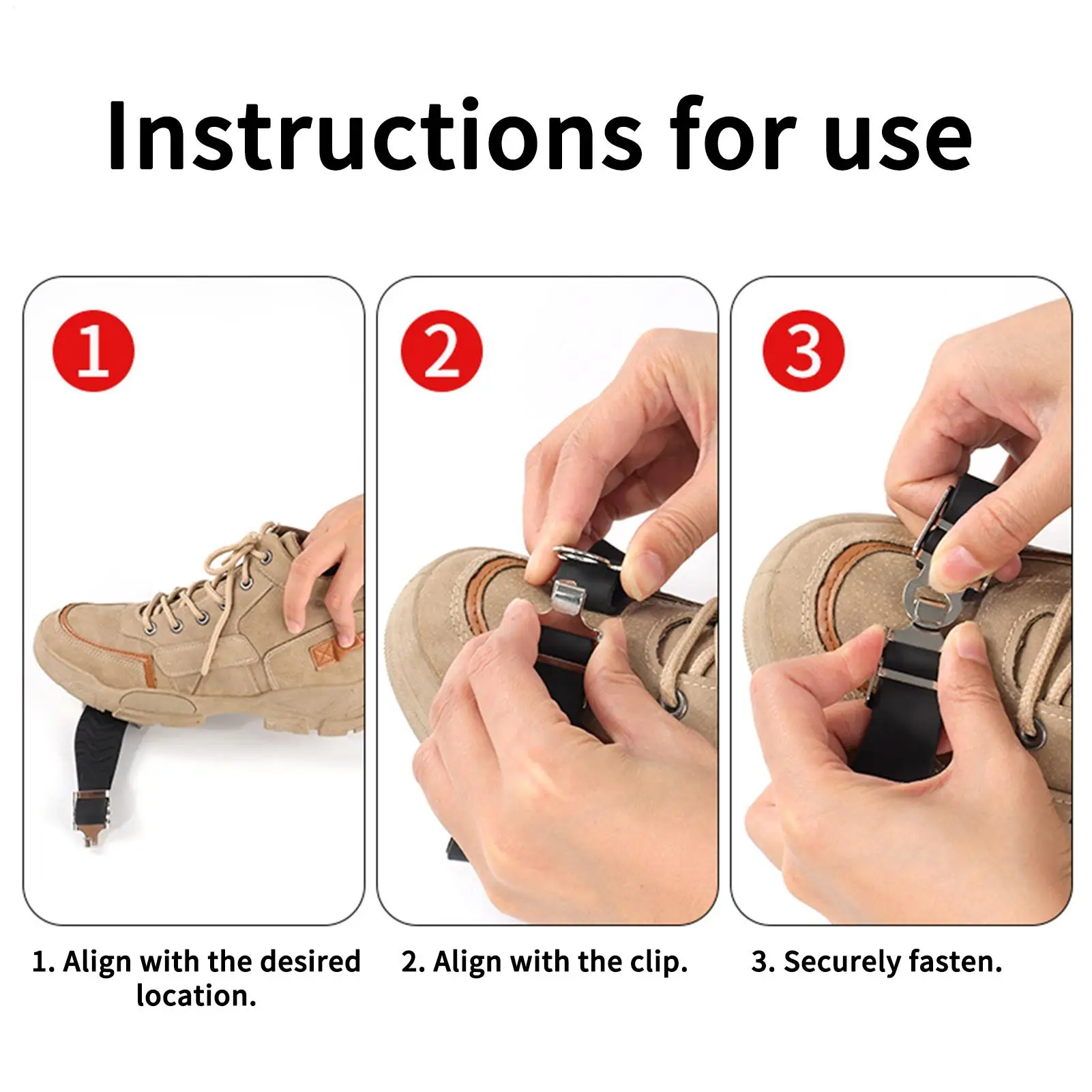 Instructions for use

1

2

3

1. Align with the desired location.

2. Align with the clip.

3. Securely fasten.