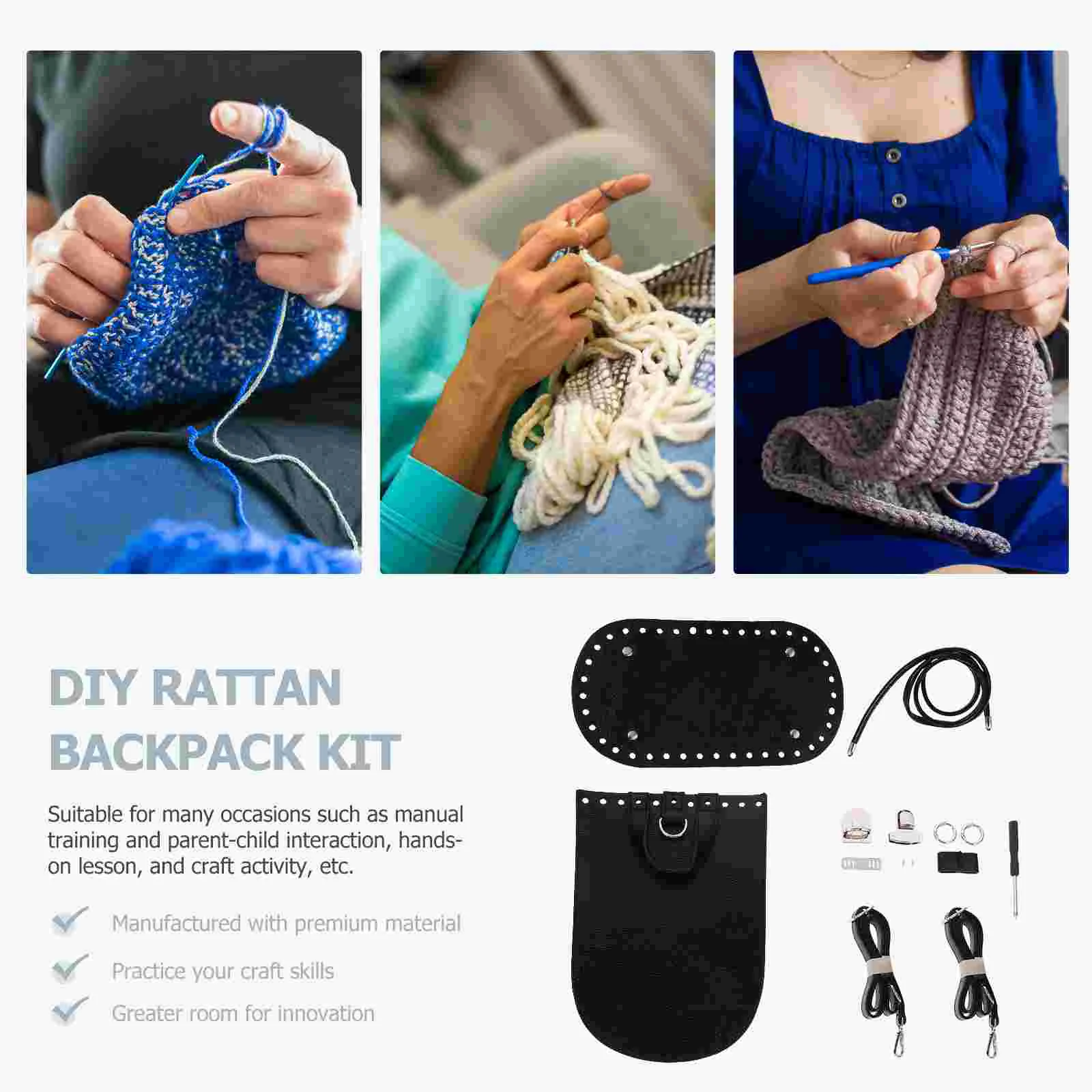 DIY RATTAN BACKPACK KIT

Suitable for many occasions such as manual training and parent-child interaction, hands-on lesson, and craft activity, etc.

Manufactured with premium material

Practice your craft skills

Greater room for innovation