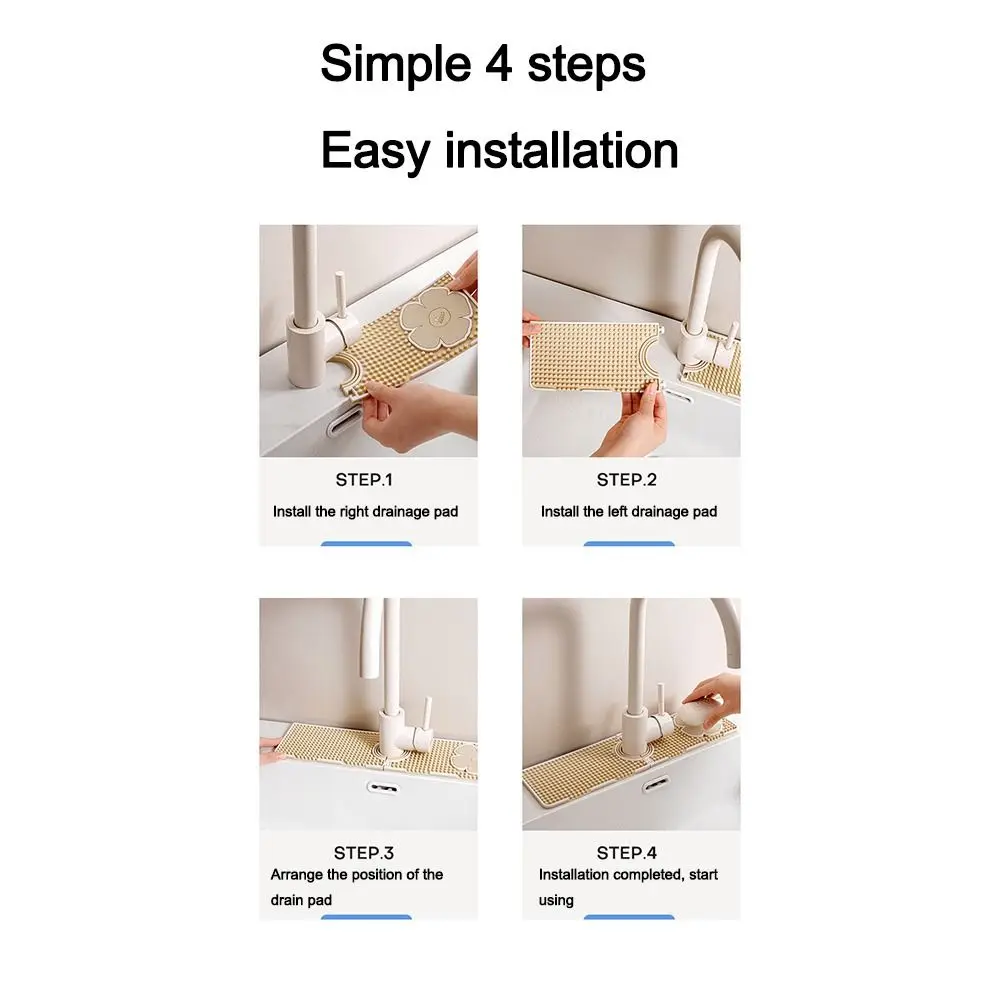 Simple 4 steps

Easy installation

STEP.1

Install the right drainage pad

STEP.2

Install the left drainage pad

STEP.3

Arrange the position of the drain pad

STEP.4

Installation completed, start using