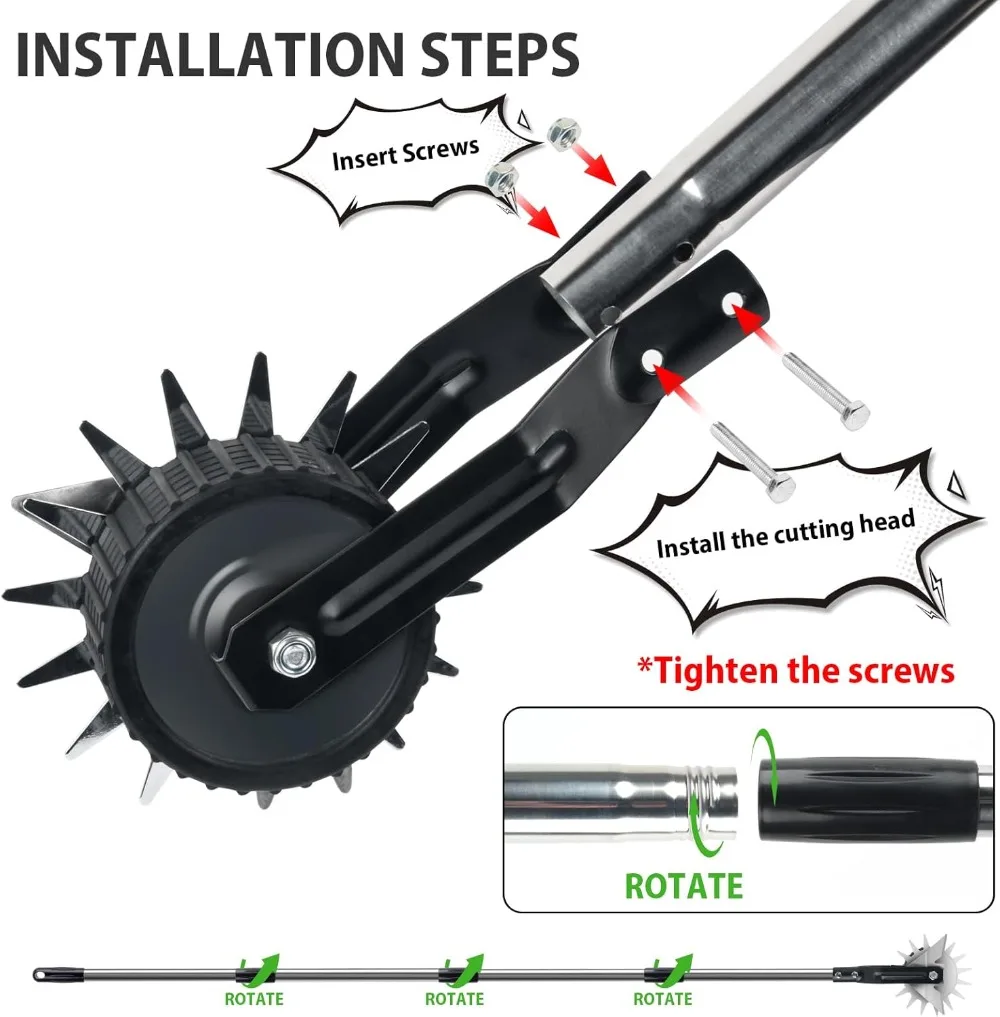 INSTALLATION STEPS

Insert Screws

Install the cutting head

*Tighten the screws

ROTATE

ROTATE

ROTATE

ROTATE