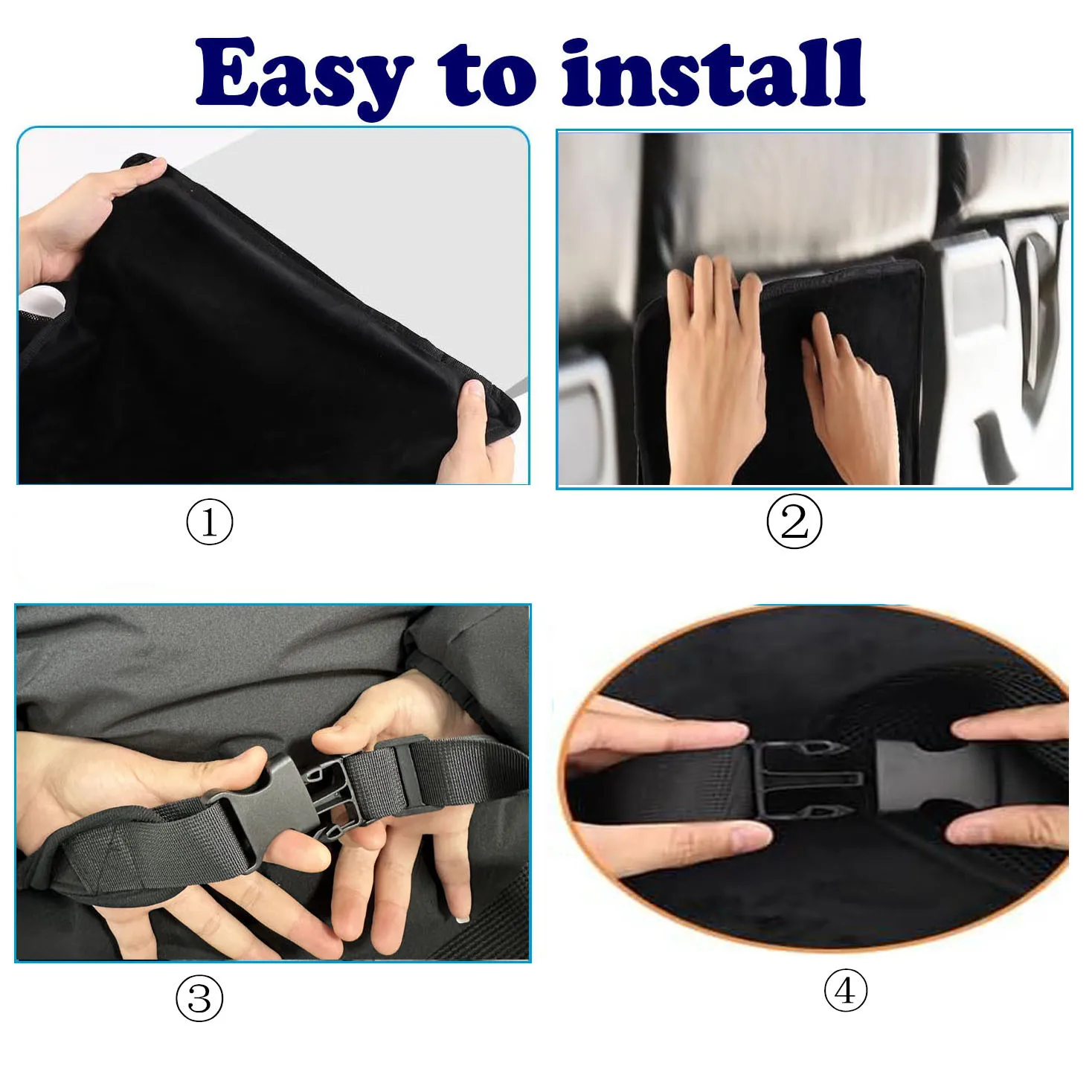 Easy to install

①

②

③

④