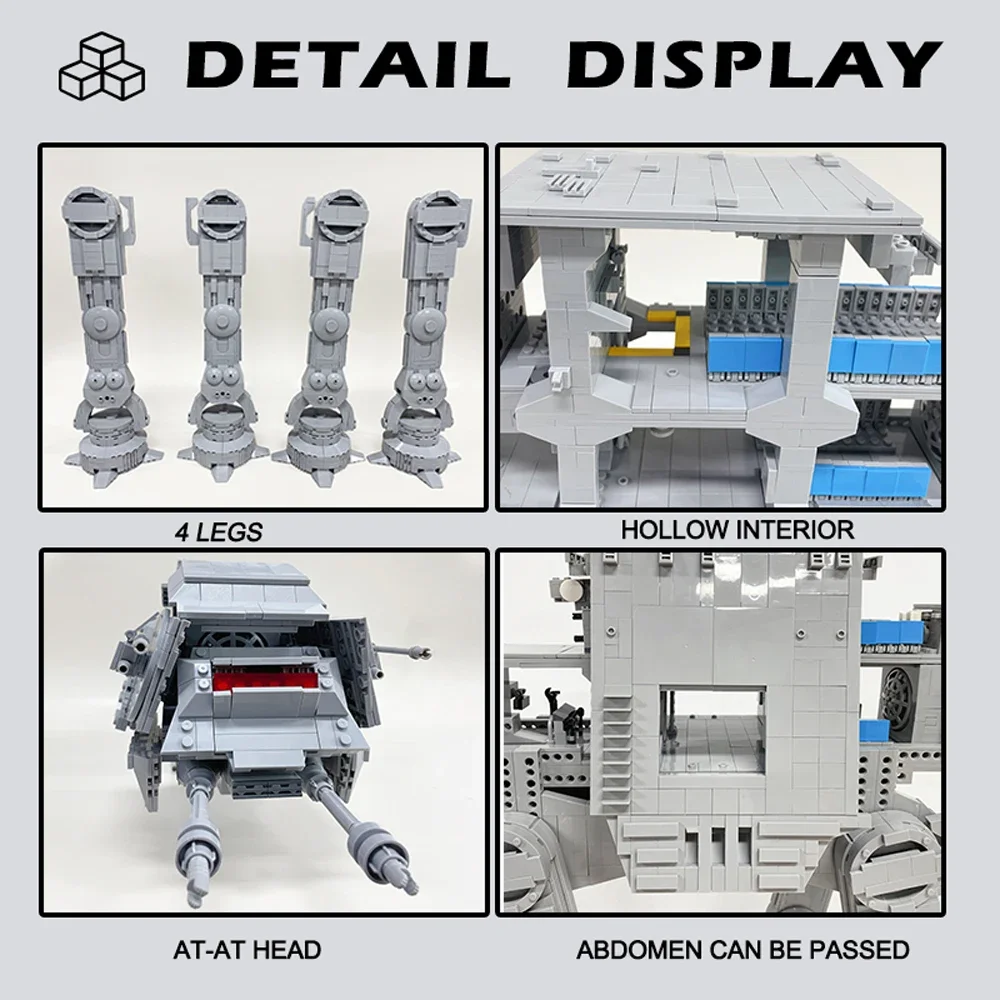 DETAIL DISPLAY

4 LEGS

HOLLOW INTERIOR

AT-AT HEAD

ABDOMEN CAN BE PASSED