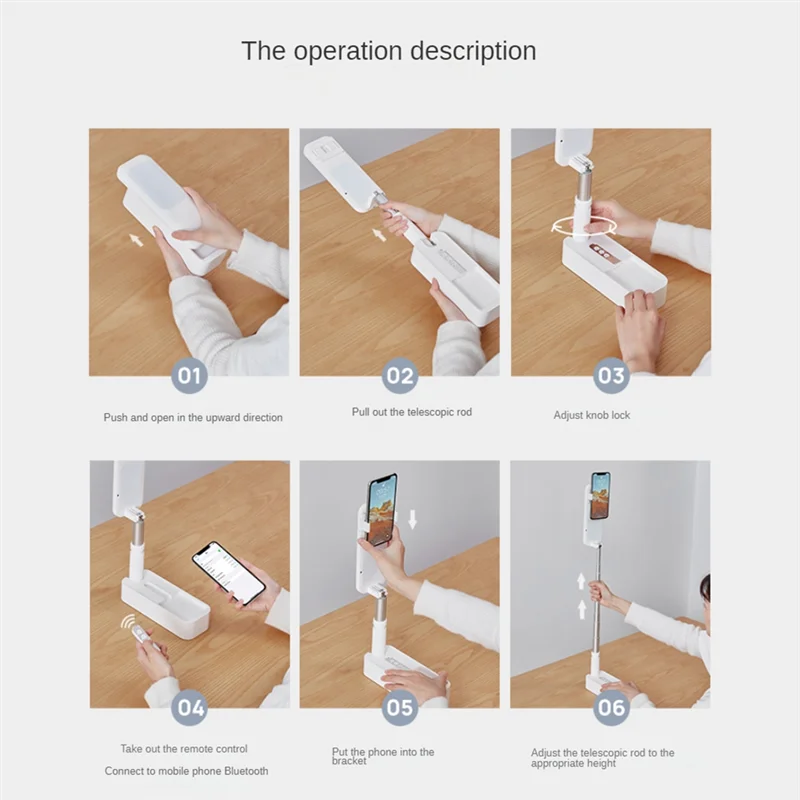 The operation description

01
Push and open in the upward direction

02
Pull out the telescopic rod

03
Adjust knob lock

04
Take out the remote control

Connect to mobile phone Bluetooth

05
Put the phone into the bracket

06
Adjust the telescopic rod to the appropriate height