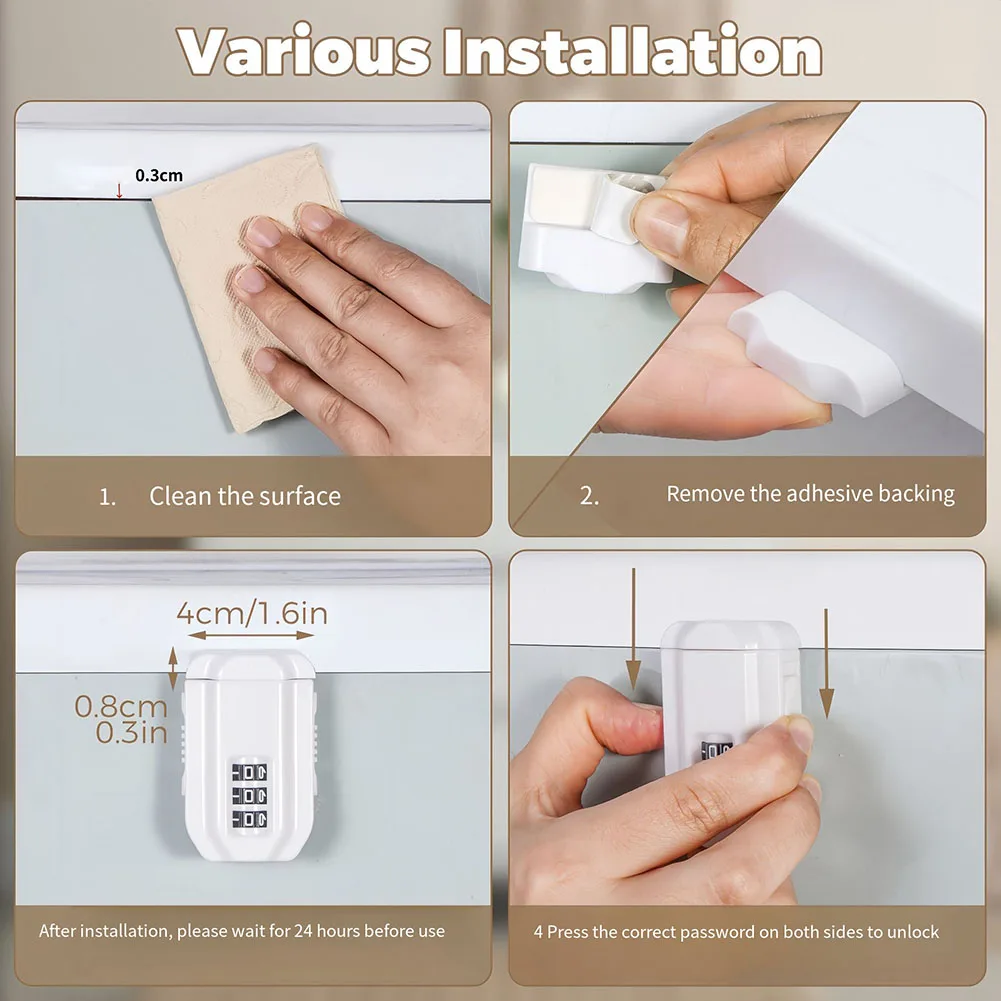 Various Installation

0.3cm

1. Clean the surface

2. Remove the adhesive backing

4cm/1.6in

0.8cm
0.3in

After installation, please wait for 24 hours before use

4 Press the correct password on both sides to unlock