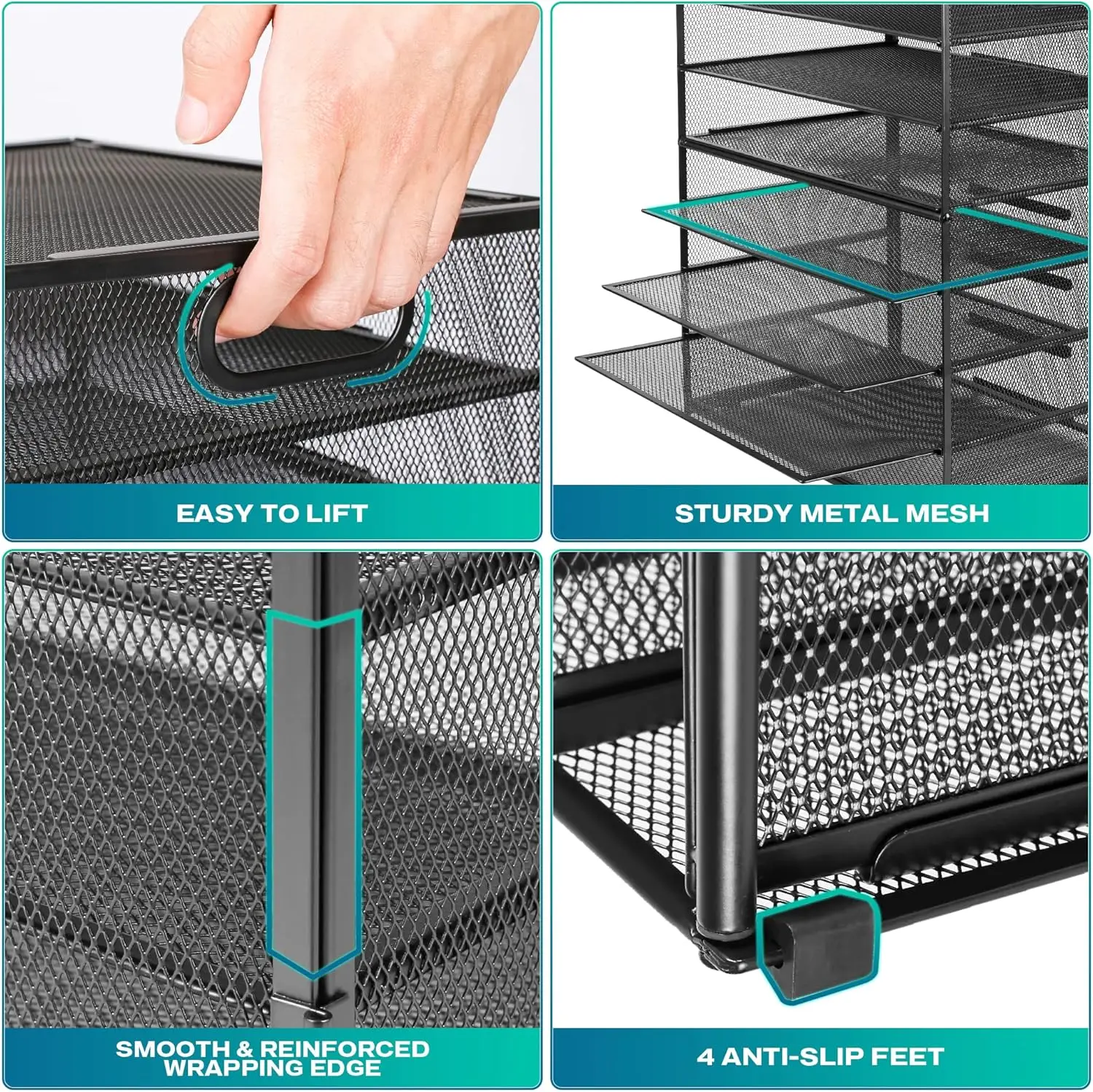 EASY TO LIFT

STURDY METAL MESH

SMOOTH & REINFORCED WRAPPING EDGE

4 ANTI-SLIP FEET