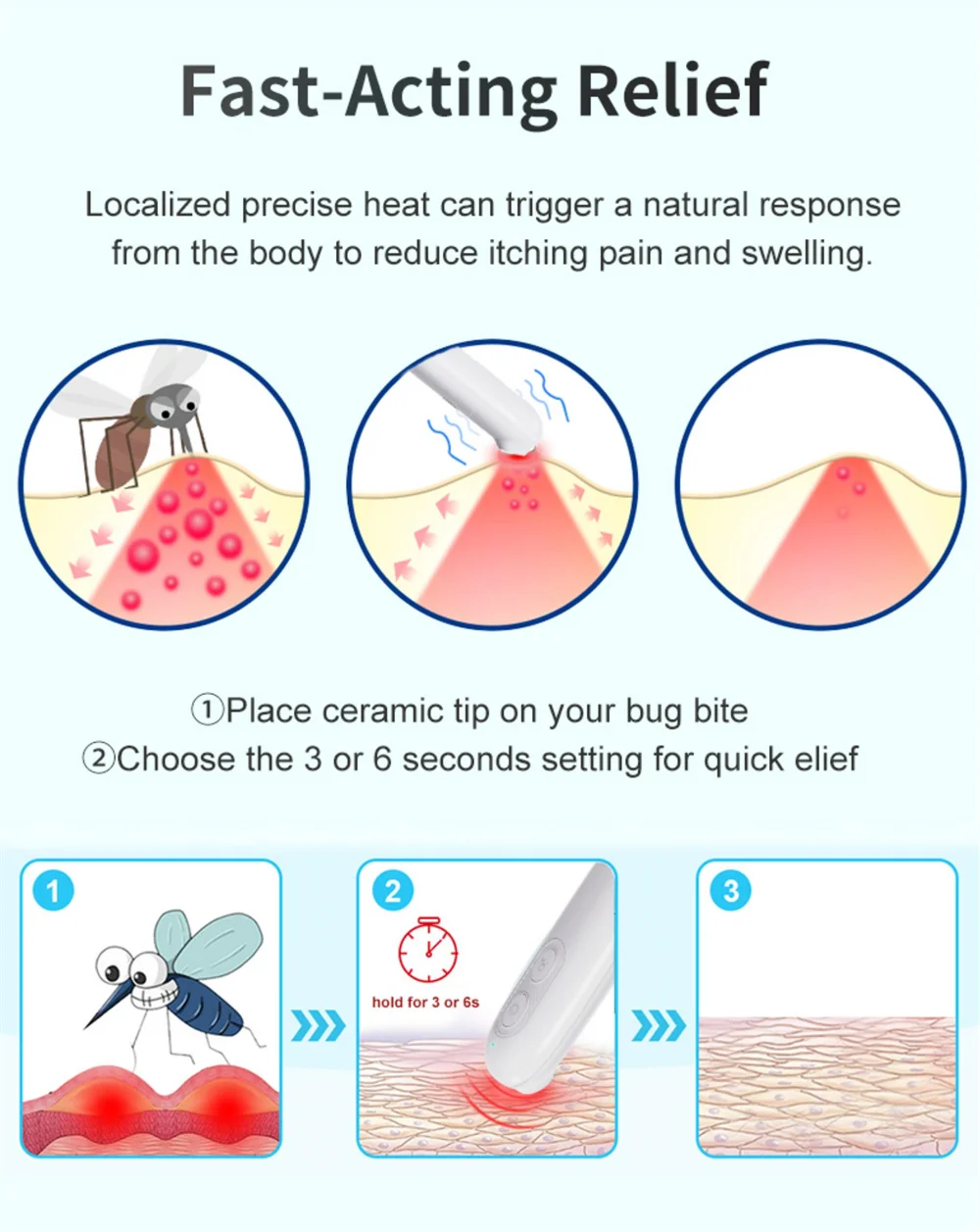 Fast-Acting Relief

Localized precise heat can trigger a natural response from the body to reduce itching pain and swelling.

①Place ceramic tip on your bug bite
②Choose the 3 or 6 seconds setting for quick elief

1

2

hold for 3 or 6s

3