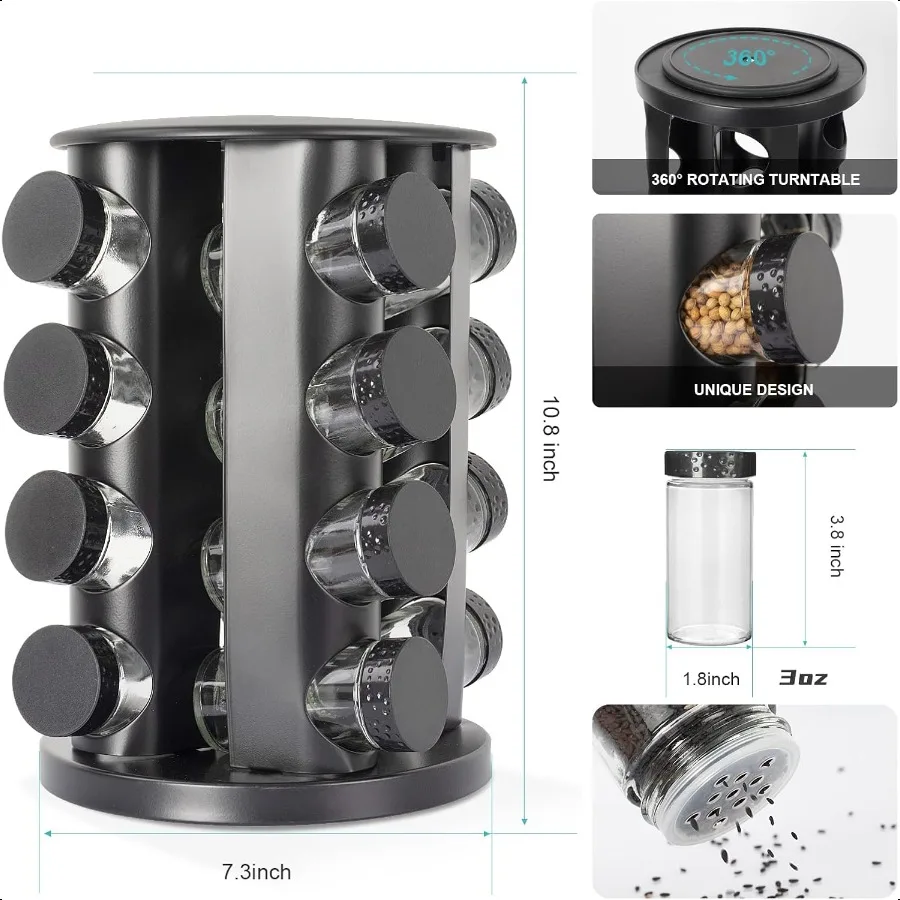 10.8 inch

7.3inch

360°

360° ROTATING TURNTABLE

UNIQUE DESIGN

3.8 inch

1.8inch

3oz