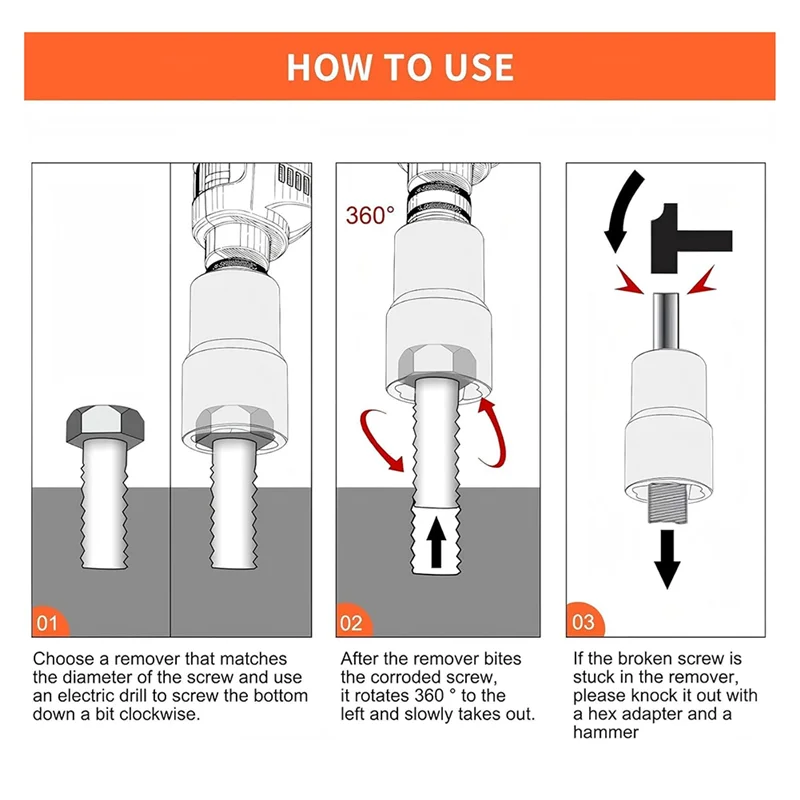 HOW TO USE

01

Choose a remover that matches the diameter of the screw and use an electric drill to screw the bottom down a bit clockwise.

360°

02

After the remover bites the corroded screw, it rotates 360 ° to the left and slowly takes out.

03

If the broken screw is stuck in the remover, please knock it out with a hex adapter and a hammer