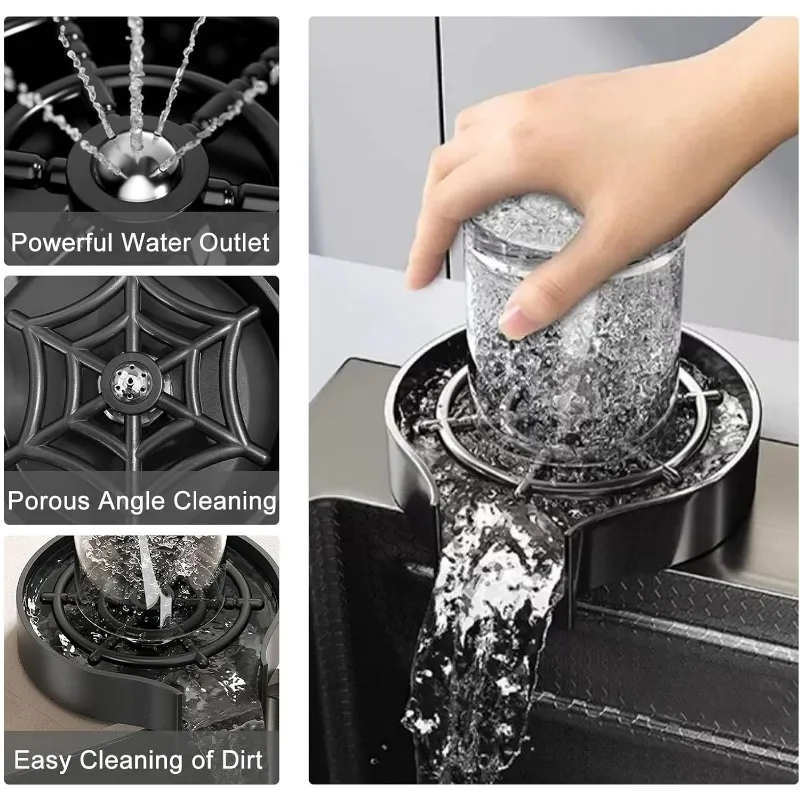 Powerful Water Outlet

Porous Angle Cleaning

Easy Cleaning of Dirt