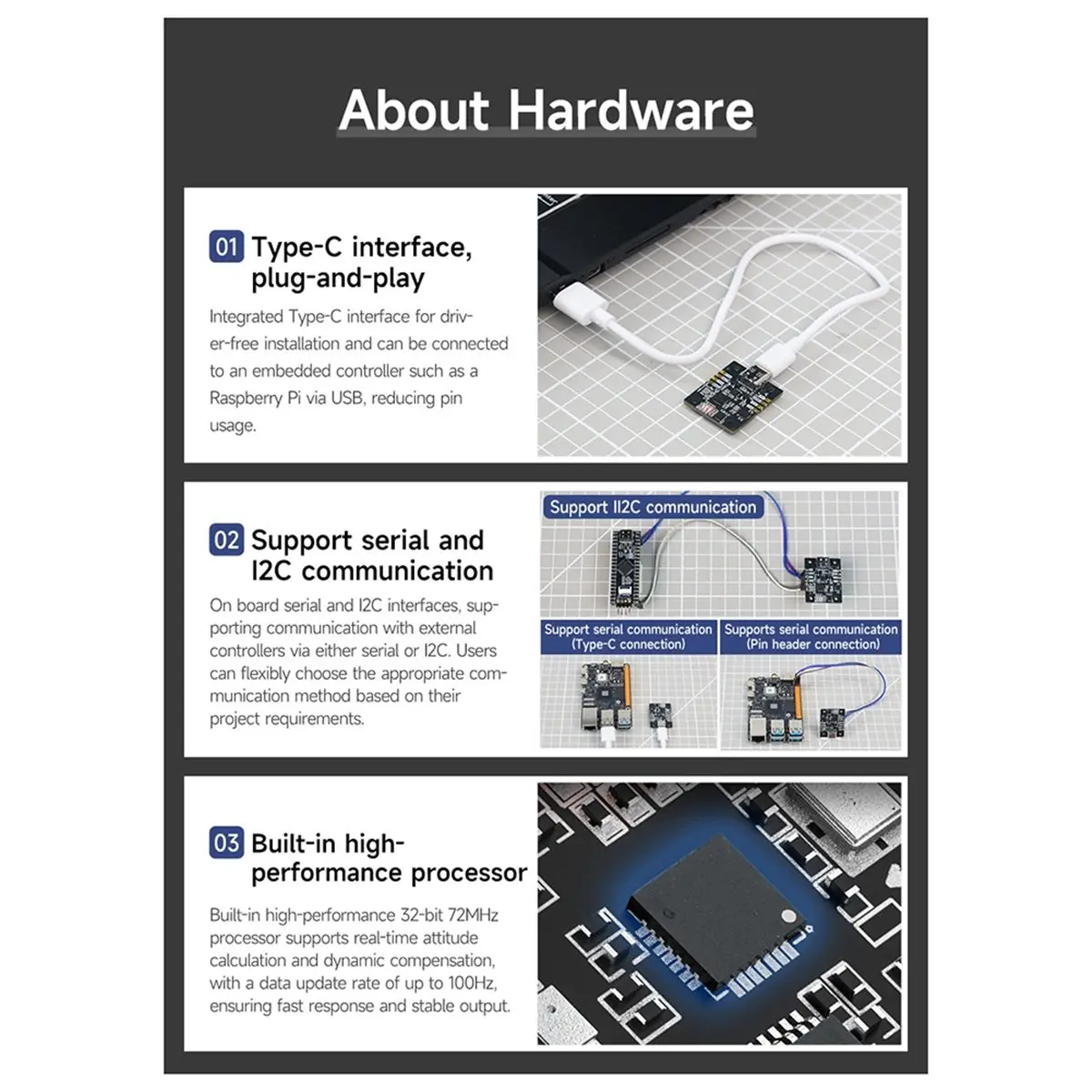 About Hardware

01 Type-C interface, plug-and-play

Integrated Type-C interface for driver-free installation and can be connected to an embedded controller such as a Raspberry Pi via USB, reducing pin usage.

02 Support serial and I2C communication

On board serial and I2C interfaces, supporting communication with external controllers via either serial or I2C. Users can flexibly choose the appropriate communication method based on their project requirements.

Support II2C communication

Support serial communication (Type-C connection)

Supports serial communication (Pin header connection)

03 Built-in high-performance processor

Built-in high-performance 32-bit 72MHz processor supports real-time attitude calculation and dynamic compensation, with a data update rate of up to 100Hz, ensuring fast response and stable output.