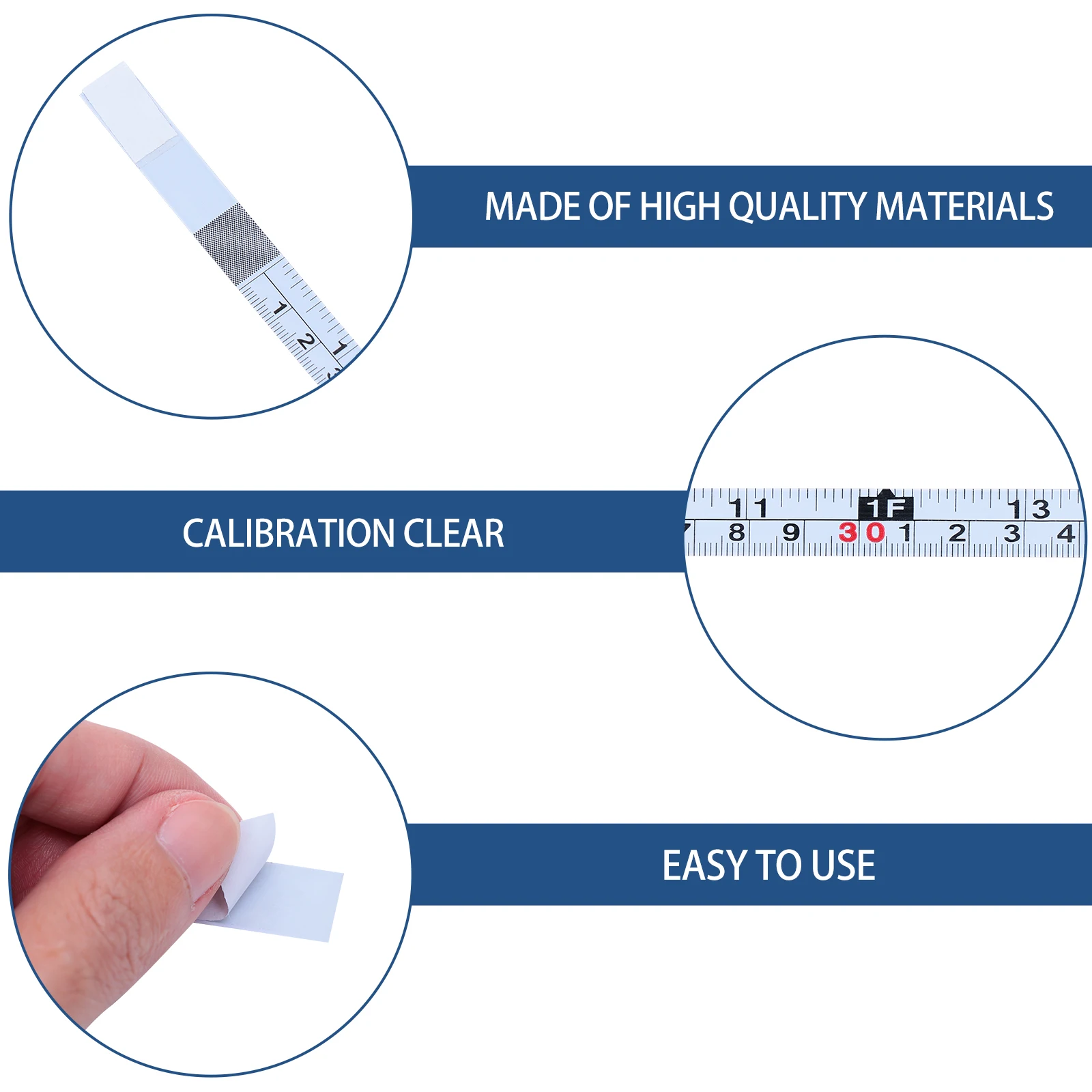 1
2
1

MADE OF HIGH QUALITY MATERIALS

CALIBRATION CLEAR

11 1F 13
8 9 30 1 2 3 4

EASY TO USE