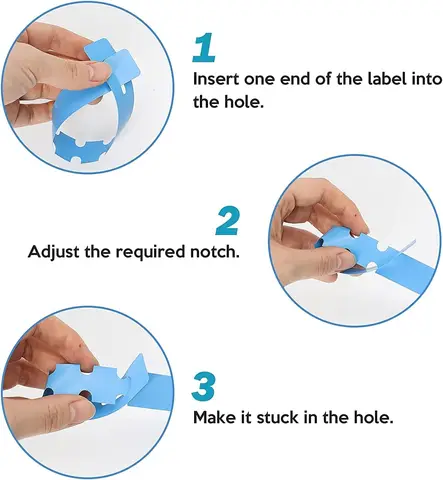 1
Insert one end of the label into the hole.

2
Adjust the required notch.

3
Make it stuck in the hole.